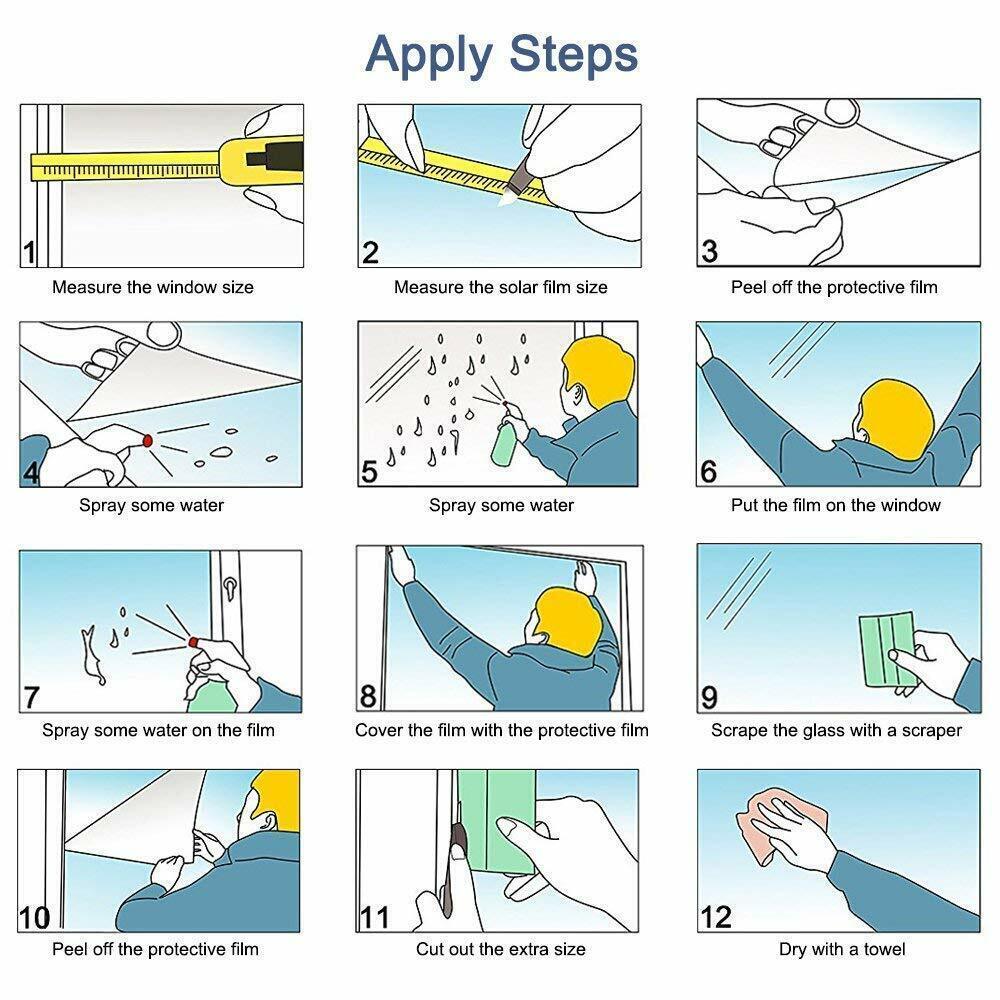 Apply Steps

1
Measure the window size

2
Measure the solar film size

3
Peel off the protective film

4
Spray some water

5
Spray some water

6
Put the film on the window

7
Spray some water on the film

8
Cover the film with the protective film

9
Scrape the glass with a scraper

10
Peel off the protective film

11
Cut out the extra size

12
Dry with a towel