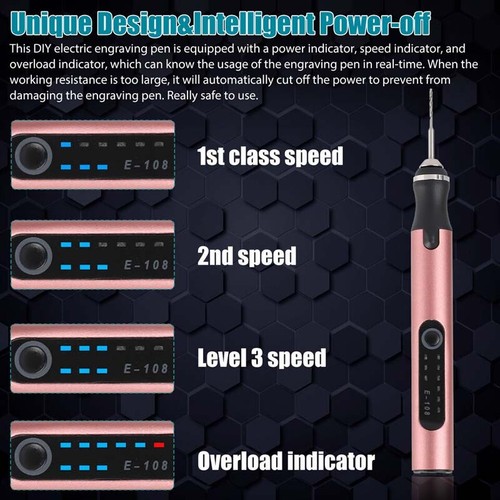 Unique Design&Intelligent Power-off

This DIY electric engraving pen is equipped with a power indicator, speed indicator, and overload indicator, which can know the usage of the engraving pen in real-time. When the working resistance is too large, it will automatically cut off the power to prevent from damaging the engraving pen. Really safe to use.

E-108

1st class speed

E-108

2nd speed

E-108

Level 3 speed

E-108

Overload indicator

E-108