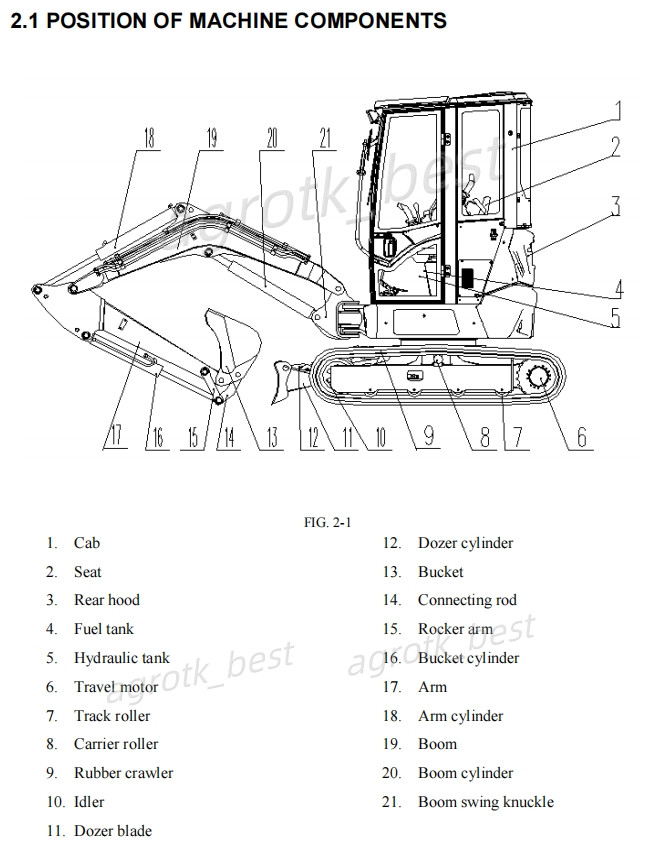 2.1 POSITION OF MACHINE COMPONENTS

18 19 20 21 1 2 3 4 5

17 16 15 14 13 12 11 10 9 8 7 6

agrotk_best

FIG. 2-1

1. Cab
2. Seat
3. Rear hood
4. Fuel tank
5. Hydraulic tank
6. Travel motor
7. Track roller
8. Carrier roller
9. Rubber crawler
10. Idler
11. Dozer blade

12. Dozer cylinder
13. Bucket
14. Connecting rod
15. Rocker arm
16. Bucket cylinder
17. Arm
18. Arm cylinder
19. Boom
20. Boom cylinder
21. Boom swing knuckle

agrotk_best

agrotk_best