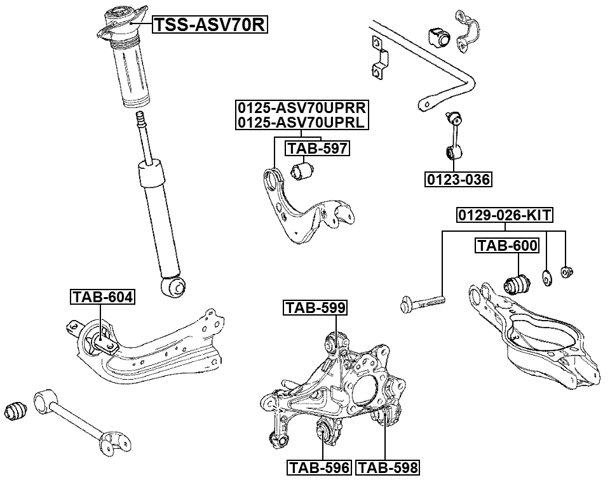 TSS-ASV70R

0125-ASV70UPRR
0125-ASV70UPRL

TAB-597

0123-036

0129-026-KIT

TAB-600

TAB-604

TAB-599

TAB-596

TAB-598