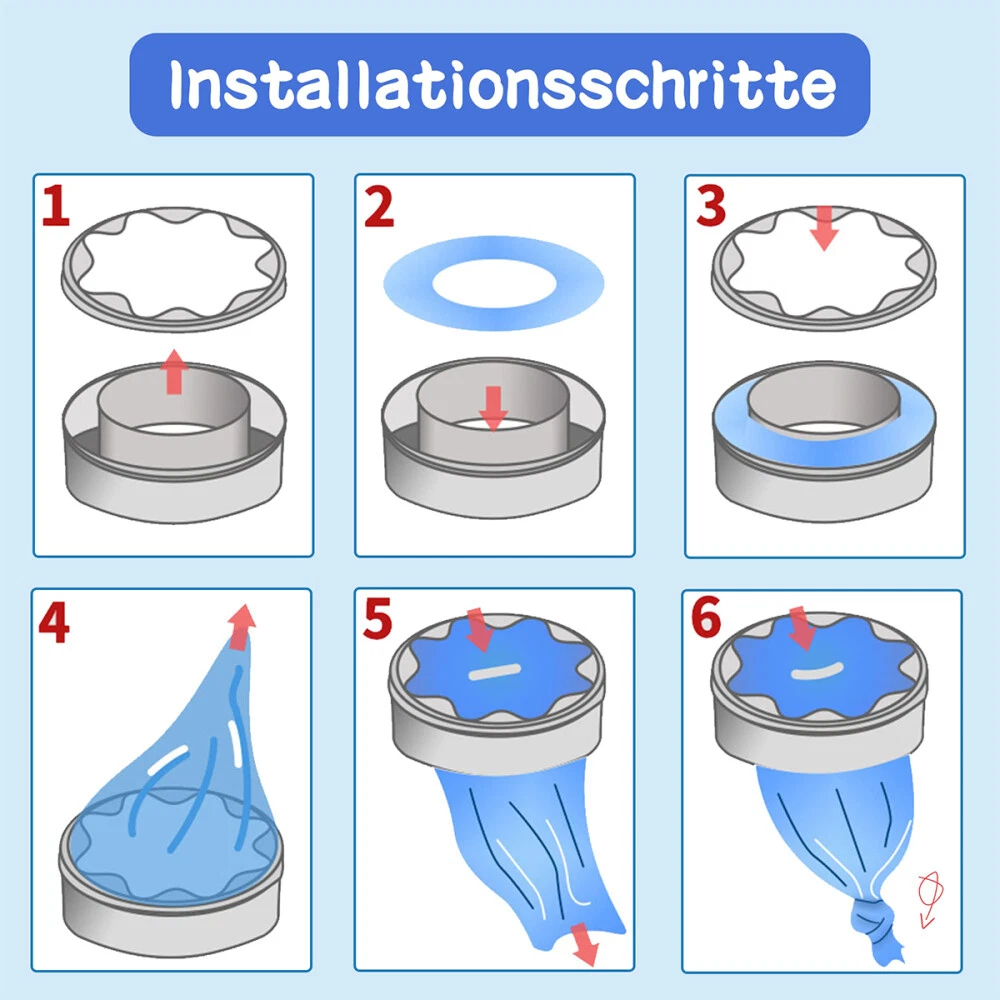 Installationsschritte

1

2

3

4

5

6