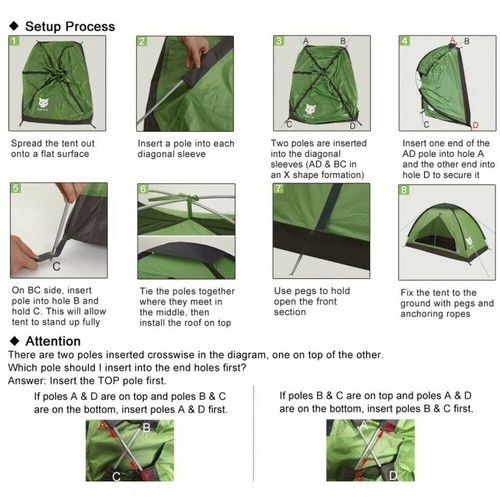 ◆ Setup Process

1

Spread the tent out onto a flat surface

2

Insert a pole into each diagonal sleeve

3

A B C D

Two poles are inserted into the diagonal sleeves (AD & BC in an X shape formation)

4

A B C D

Insert one end of the AD pole into hole A and the other end into hole D to secure it

5

C

On BC side, insert pole into hole B and hold C. This will allow tent to stand up fully

6

Tie the poles together where they meet in the middle, then install the roof on top

7

Use pegs to hold open the front section

8

Fix the tent to the ground with pegs and anchoring ropes

◆ Attention

There are two poles inserted crosswise in the diagram, one on top of the other. Which pole should I insert into the end holes first?
Answer: Insert the TOP pole first.

If poles A & D are on top and poles B & C are on the bottom, insert poles A & D first.

A B C D

If poles B & C are on top and poles A & D are on the bottom, insert poles B & C first.

A B C D