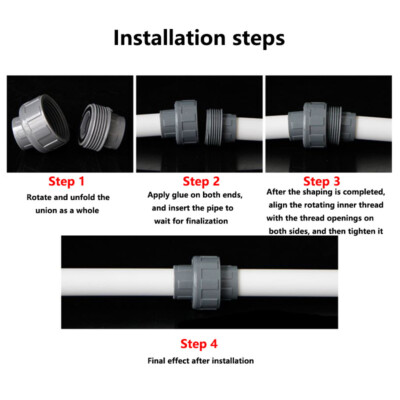 Installation steps

Step 1
Rotate and unfold the union as a whole

Step 2
Apply glue on both ends, and insert the pipe to wait for finalization

Step 3
After the shaping is completed, align the rotating inner thread with the thread openings on both sides, and then tighten it

Step 4
Final effect after installation