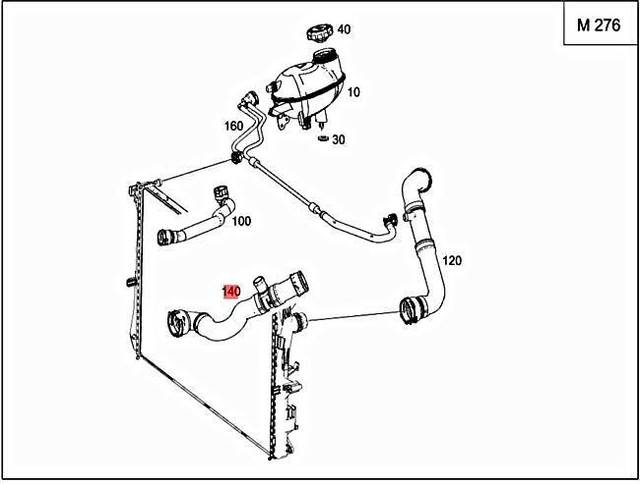 M 276

40

10

160

30

100

120

140