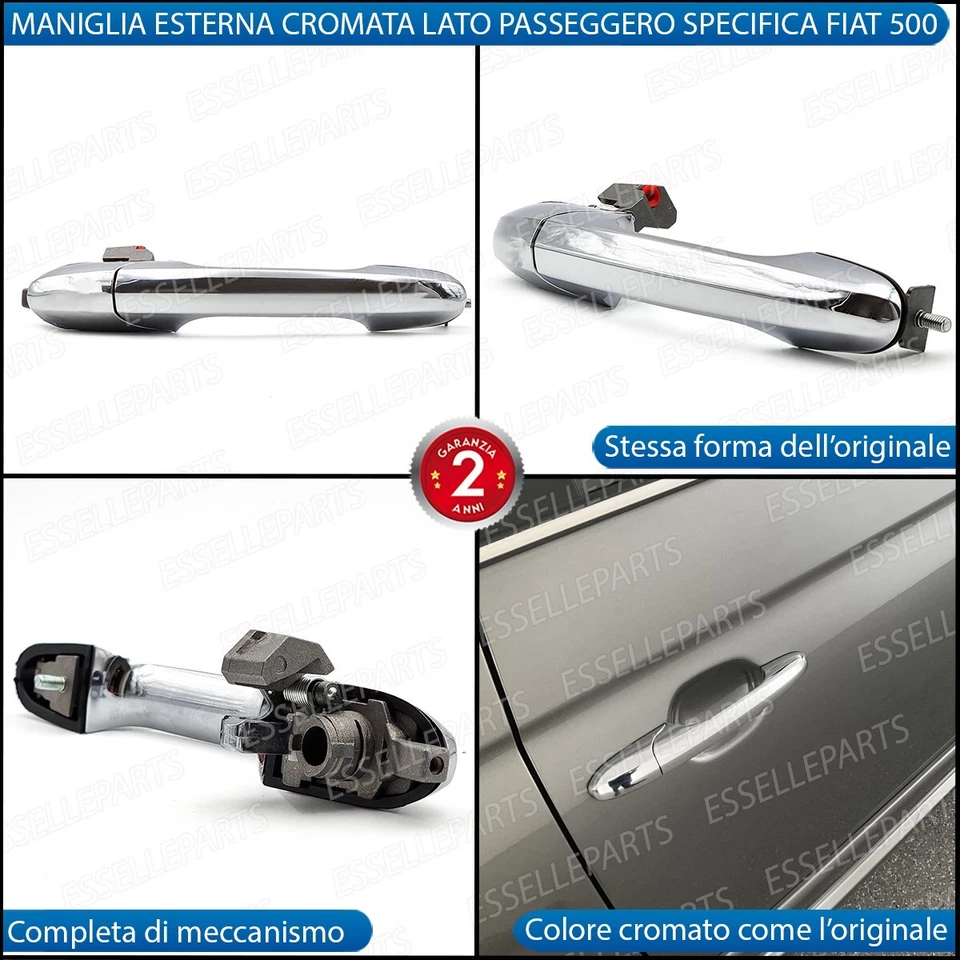 MANIGLIA ESTERNA CROMATA LATO PASSEGGERO SPECIFICA FIAT 500

ESSELLEPARTS

Stessa forma dell'originale

GARANZIA
2
ANNI

Completa di meccanismo

Colore cromato come l'originale