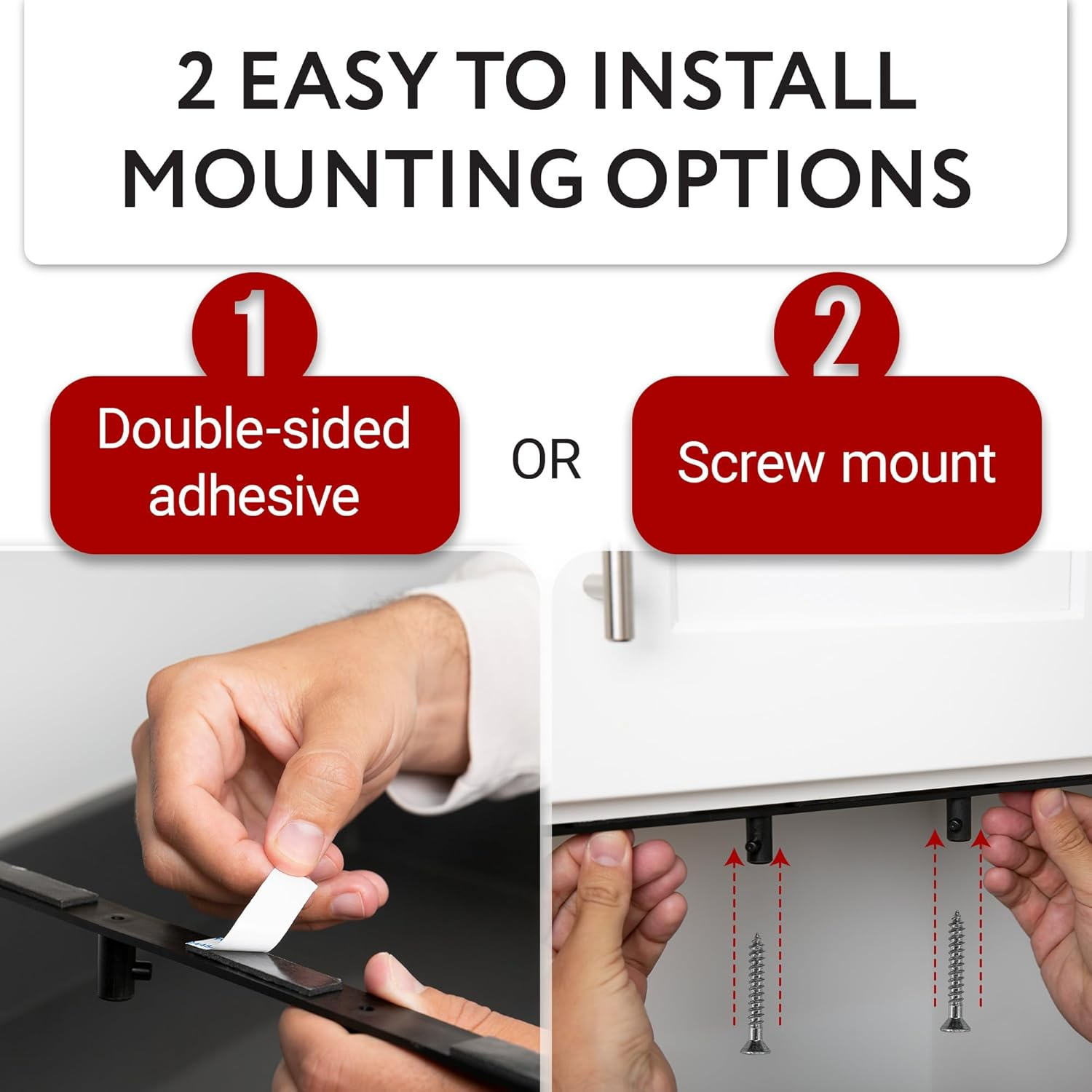 2 EASY TO INSTALL MOUNTING OPTIONS

1

Double-sided adhesive

OR

2

Screw mount