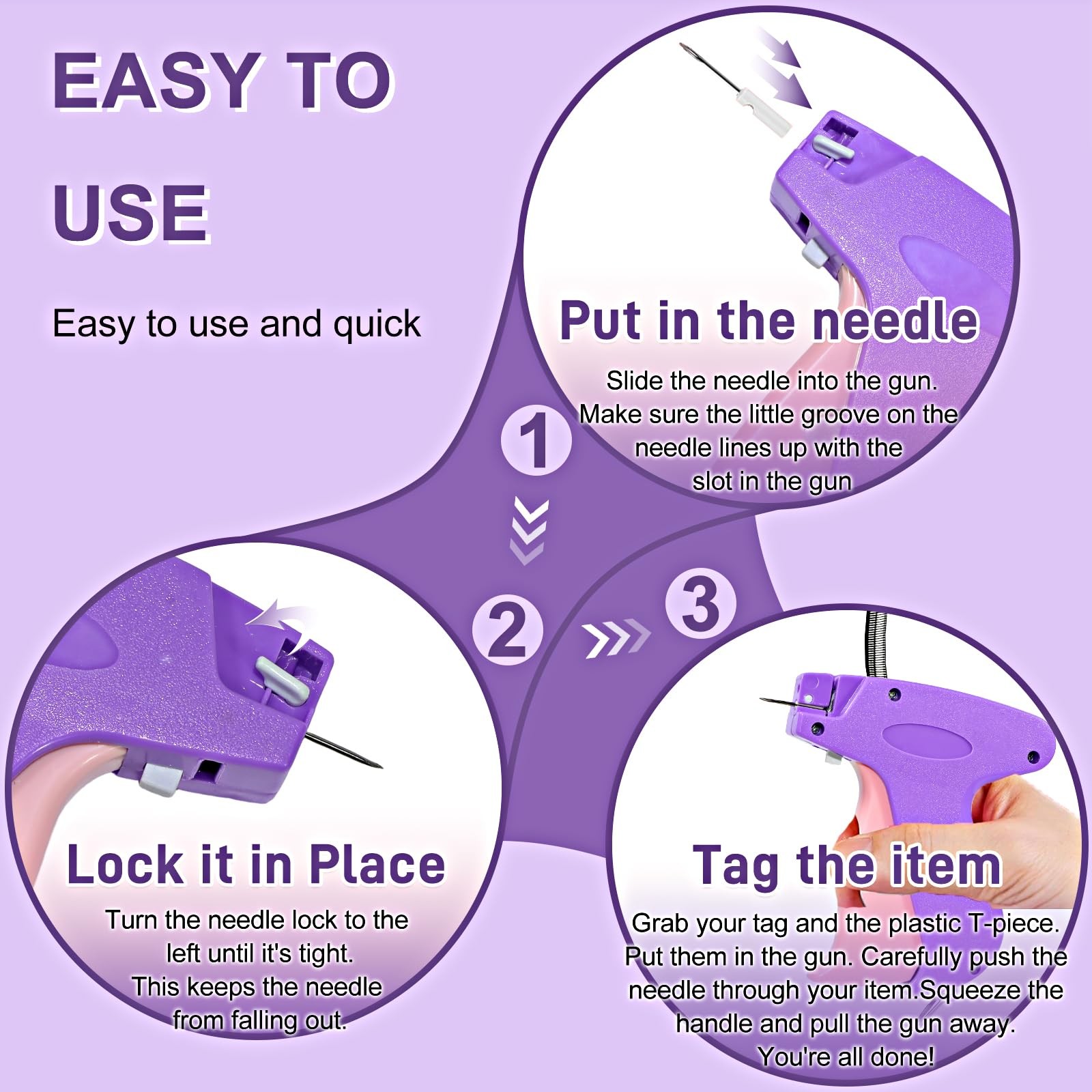 EASY TO USE

Easy to use and quick

Put in the needle

Slide the needle into the gun. Make sure the little groove on the needle lines up with the slot in the gun

1

2

3

Lock it in Place

Turn the needle lock to the left until it's tight. This keeps the needle from falling out.

Tag the item

Grab your tag and the plastic T-piece. Put them in the gun. Carefully push the needle through your item.Squeeze the handle and pull the gun away. You're all done!