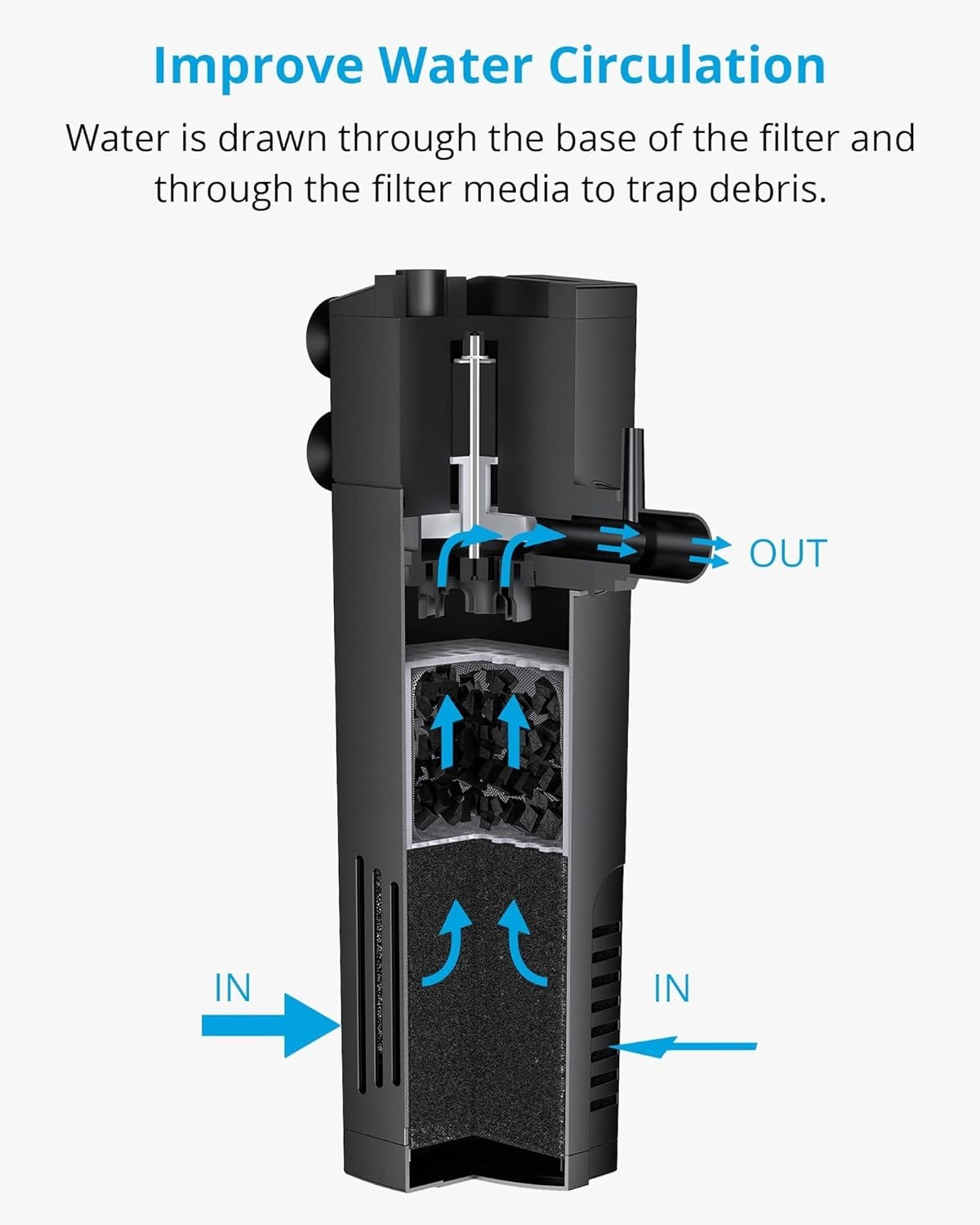 Improve Water Circulation

Water is drawn through the base of the filter and through the filter media to trap debris.

OUT

IN

IN