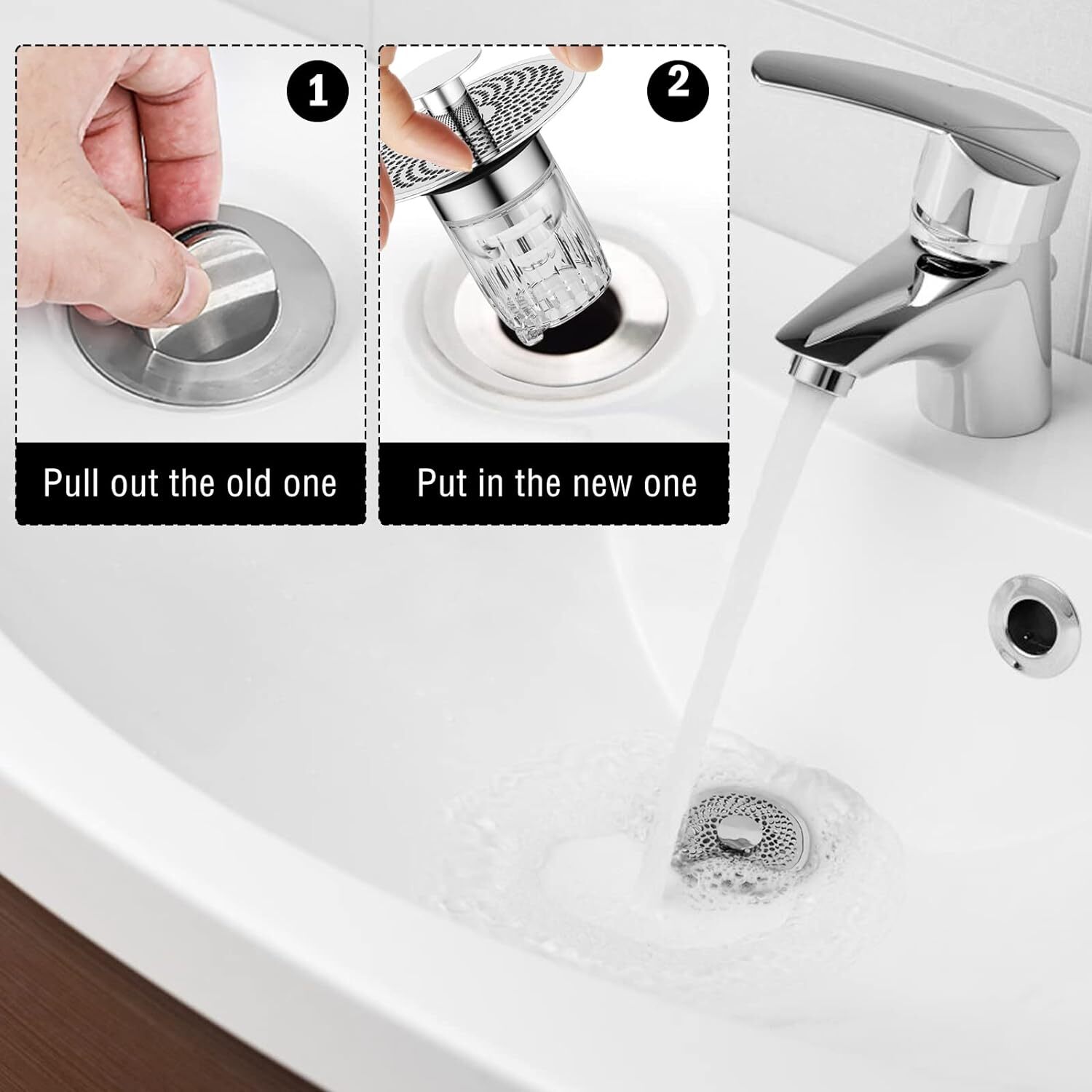 1

Pull out the old one

2

Put in the new one