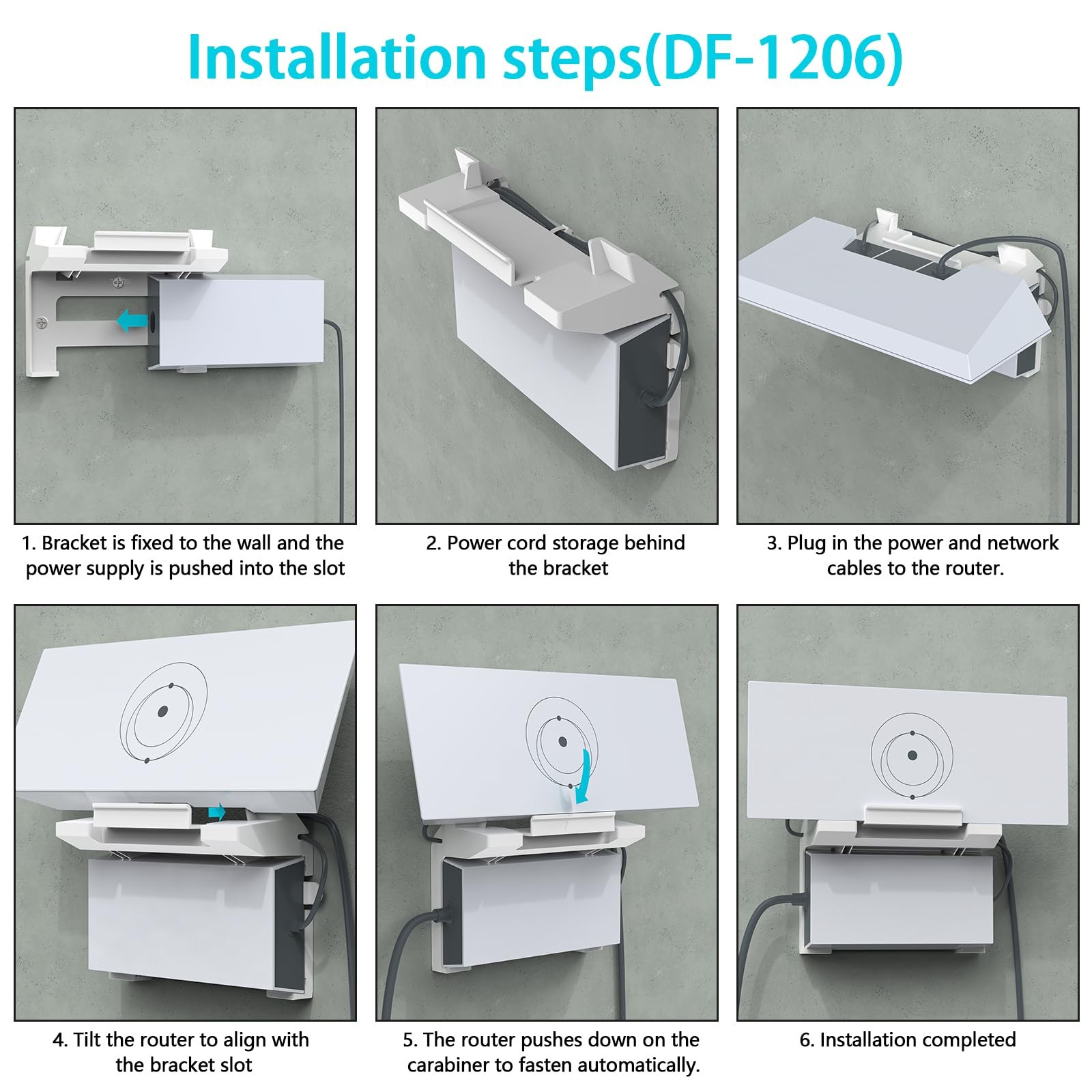 Installation steps(DF-1206)

1. Bracket is fixed to the wall and the power supply is pushed into the slot

2. Power cord storage behind the bracket

3. Plug in the power and network cables to the router.

4. Tilt the router to align with the bracket slot

5. The router pushes down on the carabiner to fasten automatically.

6. Installation completed