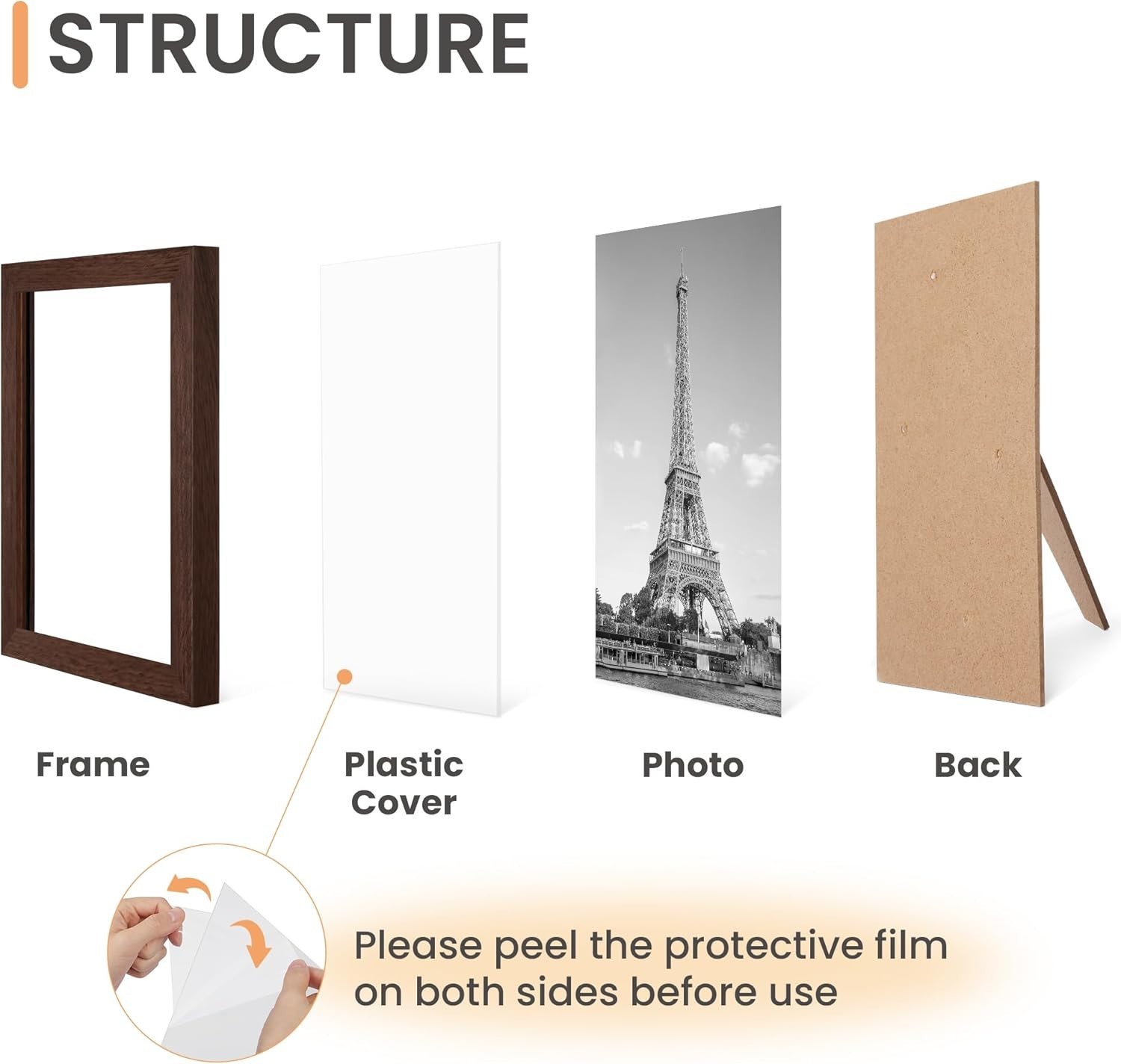 STRUCTURE

Frame

Plastic Cover

Photo

Back

Please peel the protective film on both sides before use