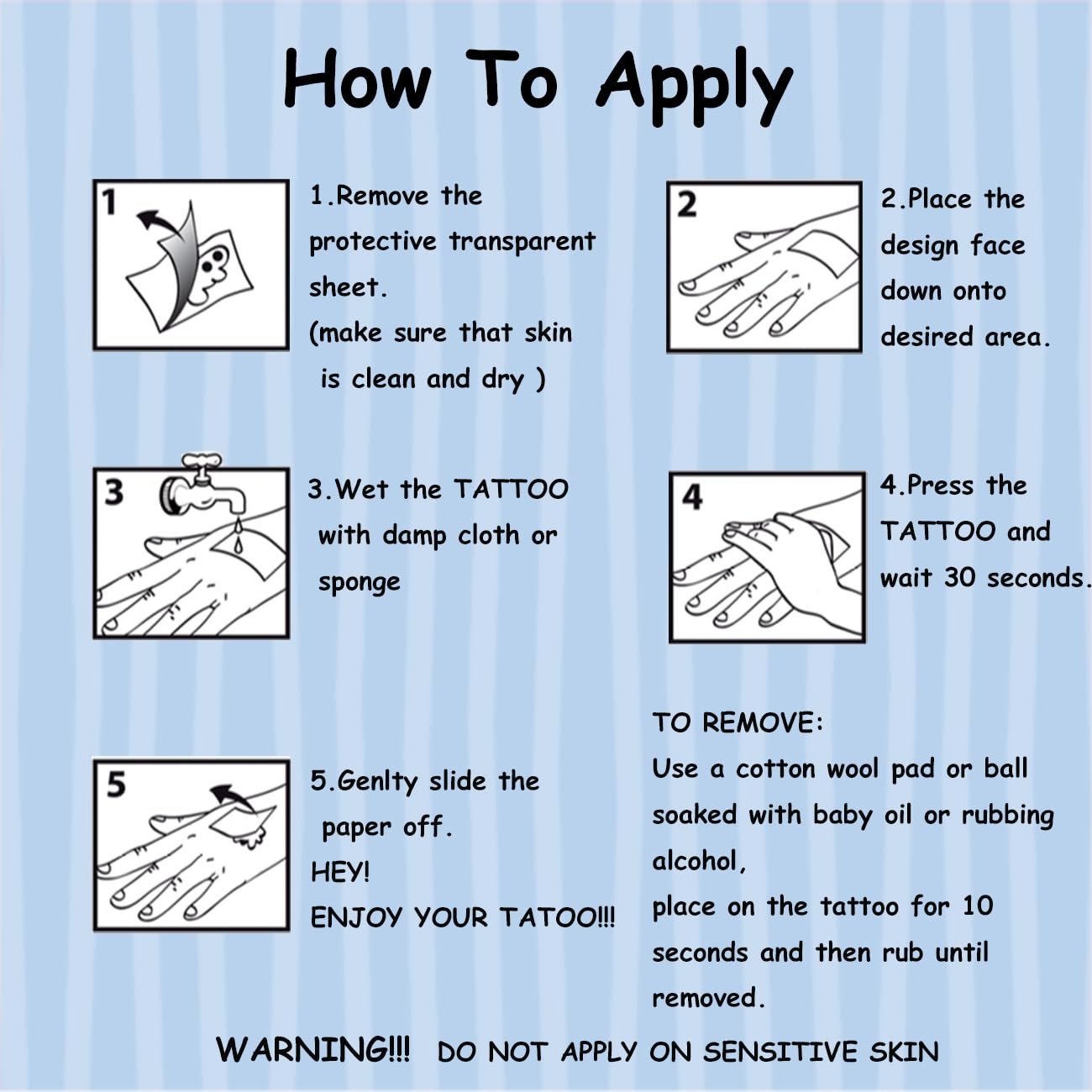 How To Apply

1

1.Remove the protective transparent sheet.
(make sure that skin is clean and dry )

2

2.Place the design face down onto desired area.

3

3.Wet the TATTOO with damp cloth or sponge

4

4.Press the TATTOO and wait 30 seconds.

5

5.Genlty slide the paper off.
HEY!
ENJOY YOUR TATOO!!!

TO REMOVE:
Use a cotton wool pad or ball soaked with baby oil or rubbing alcohol,
place on the tattoo for 10 seconds and then rub until removed.

WARNING!!! DO NOT APPLY ON SENSITIVE SKIN