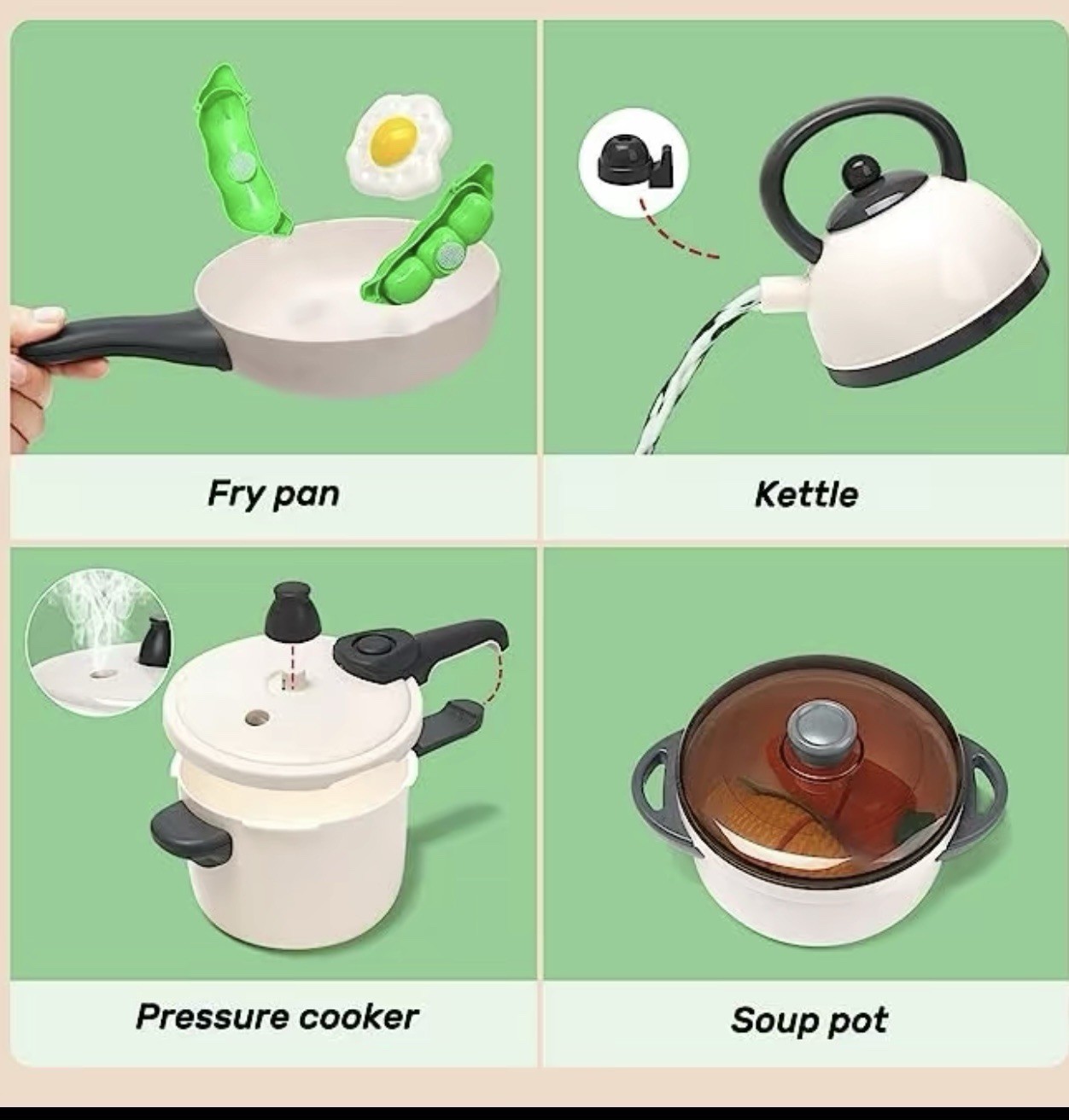 Fry pan

Kettle

Pressure cooker

Soup pot