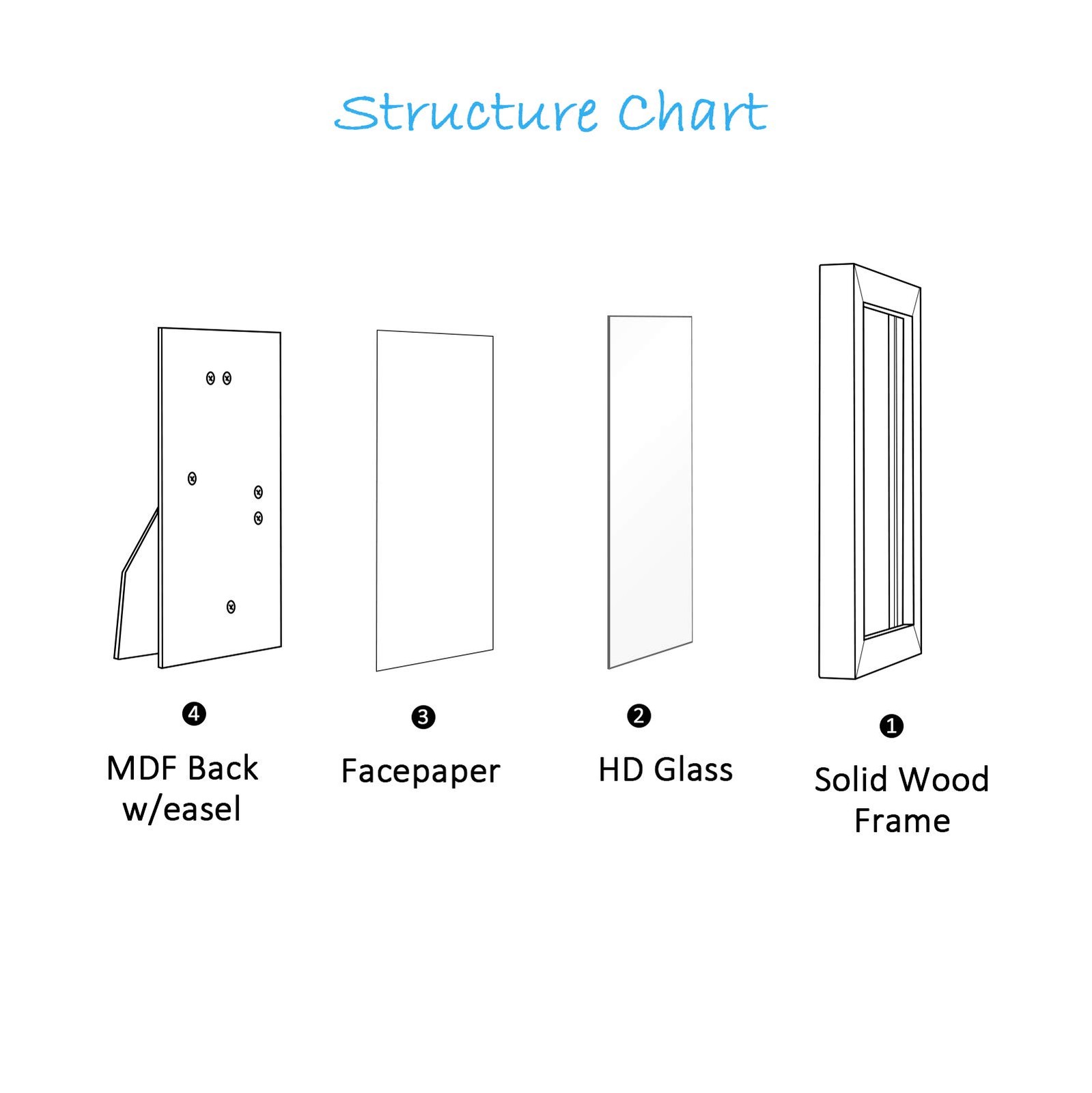 Structure Chart

❹
MDF Back w/easel

❸
Facepaper

❷
HD Glass

❶
Solid Wood Frame