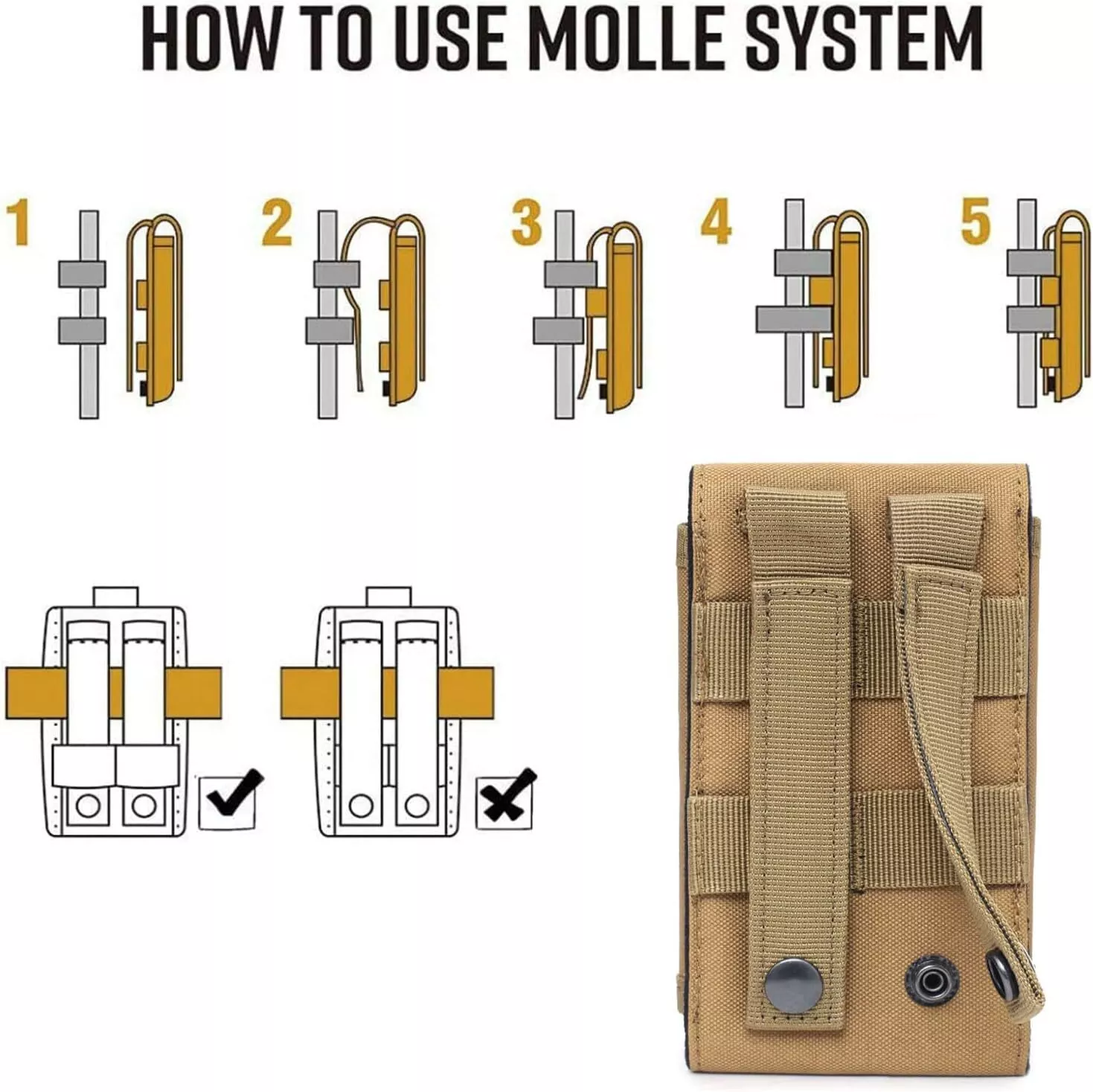 HOW TO USE MOLLE SYSTEM

1

2

3

4

5