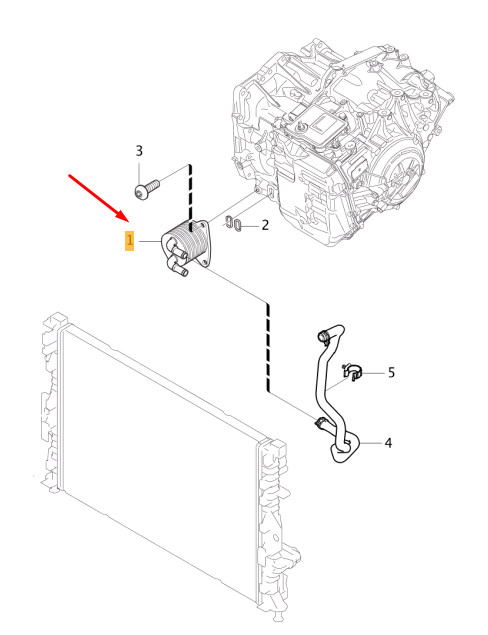 3
1
2
5
4