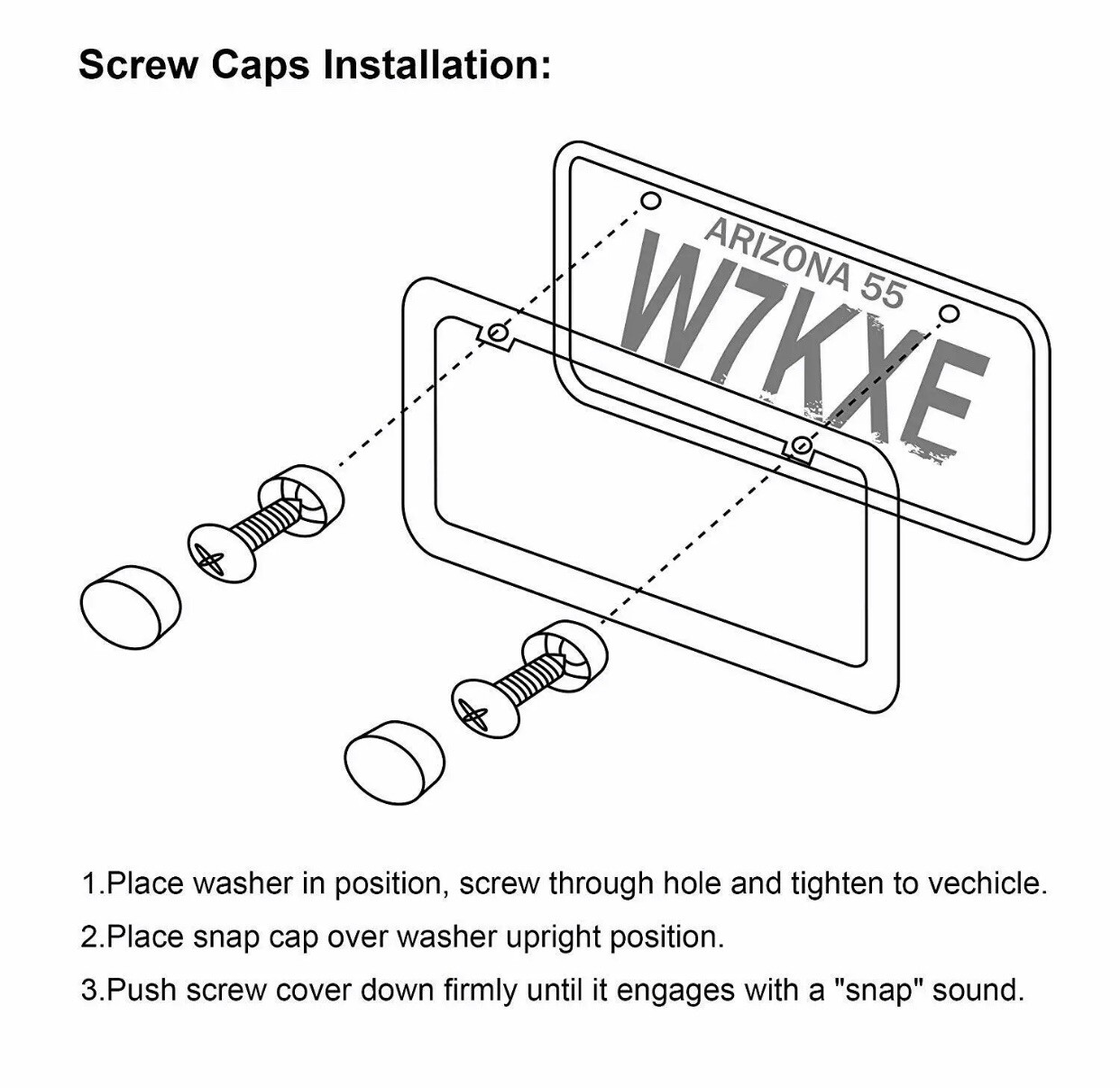 Screw Caps Installation:

ARIZONA 55
W7KXE

1.Place washer in position, screw through hole and tighten to vechicle.

2.Place snap cap over washer upright position.

3.Push screw cover down firmly until it engages with a "snap" sound.