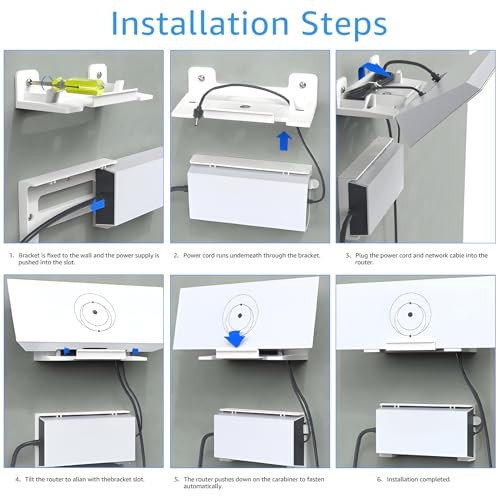 Installation Steps

1. Bracket is fixed to the wall and the power supply is pushed into the slot.

2. Power cord runs underneath through the bracket.

3. Plug the power cord and network cable into the router.

4. Tilt the router to align with thebracket slot.

5. The router pushes down on the carabiner to fasten automatically.

6. Installation completed.