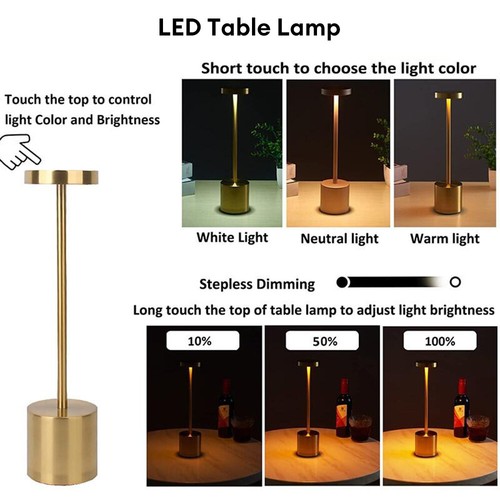 LED Table Lamp

Touch the top to control light Color and Brightness

Short touch to choose the light color

White Light

Neutral light

Warm light

Stepless Dimming

Long touch the top of table lamp to adjust light brightness

10%

50%

100%