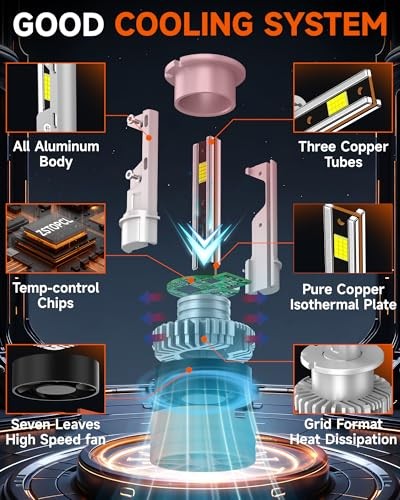 GOOD COOLING SYSTEM

All Aluminum Body

Three Copper Tubes

ZSTOPCL

Temp-control Chips

Pure Copper Isothermal Plate

Seven Leaves High Speed fan

Grid Format Heat Dissipation