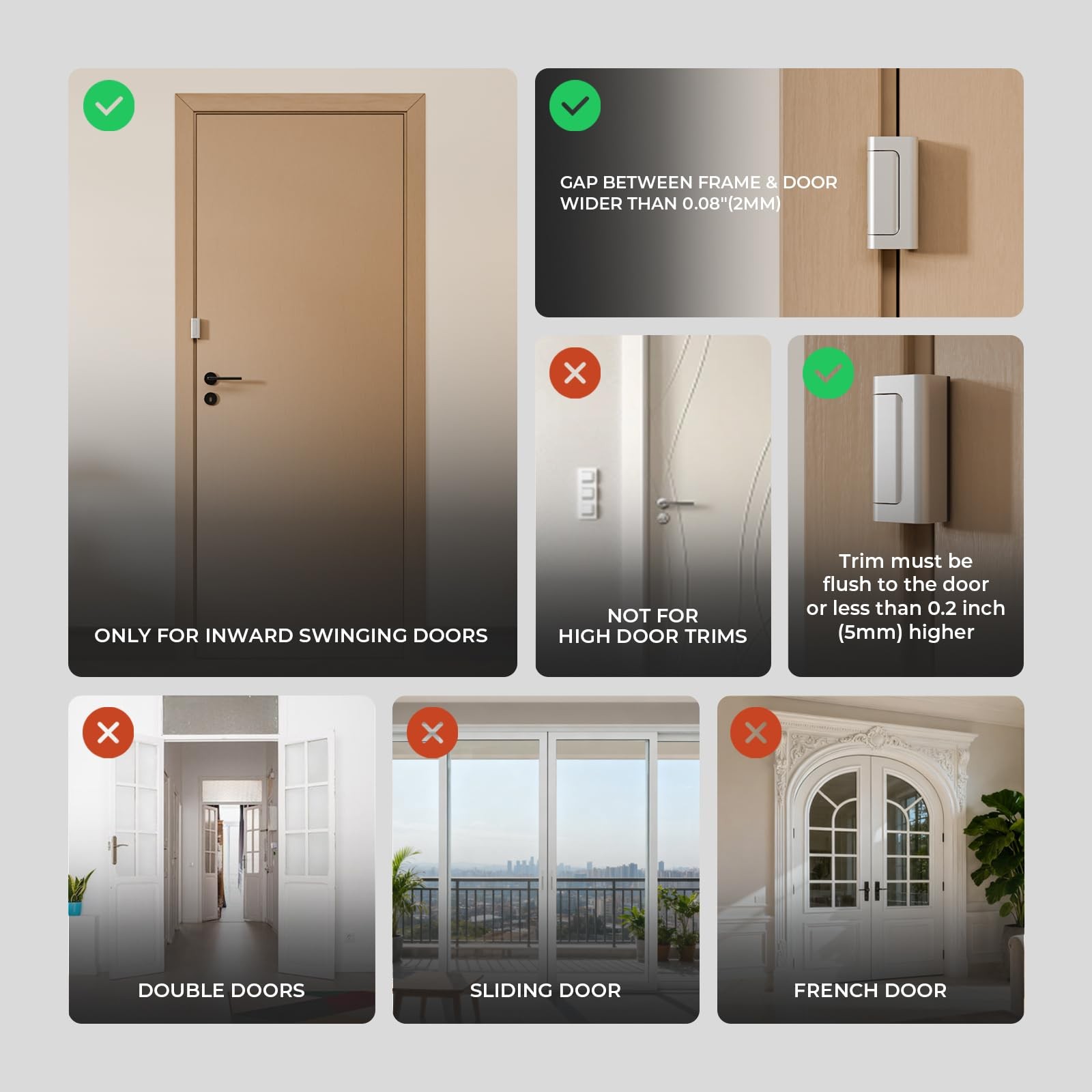 ONLY FOR INWARD SWINGING DOORS

GAP BETWEEN FRAME & DOOR WIDER THAN 0.08"(2MM)

NOT FOR HIGH DOOR TRIMS

Trim must be flush to the door or less than 0.2 inch (5mm) higher

DOUBLE DOORS

SLIDING DOOR

FRENCH DOOR