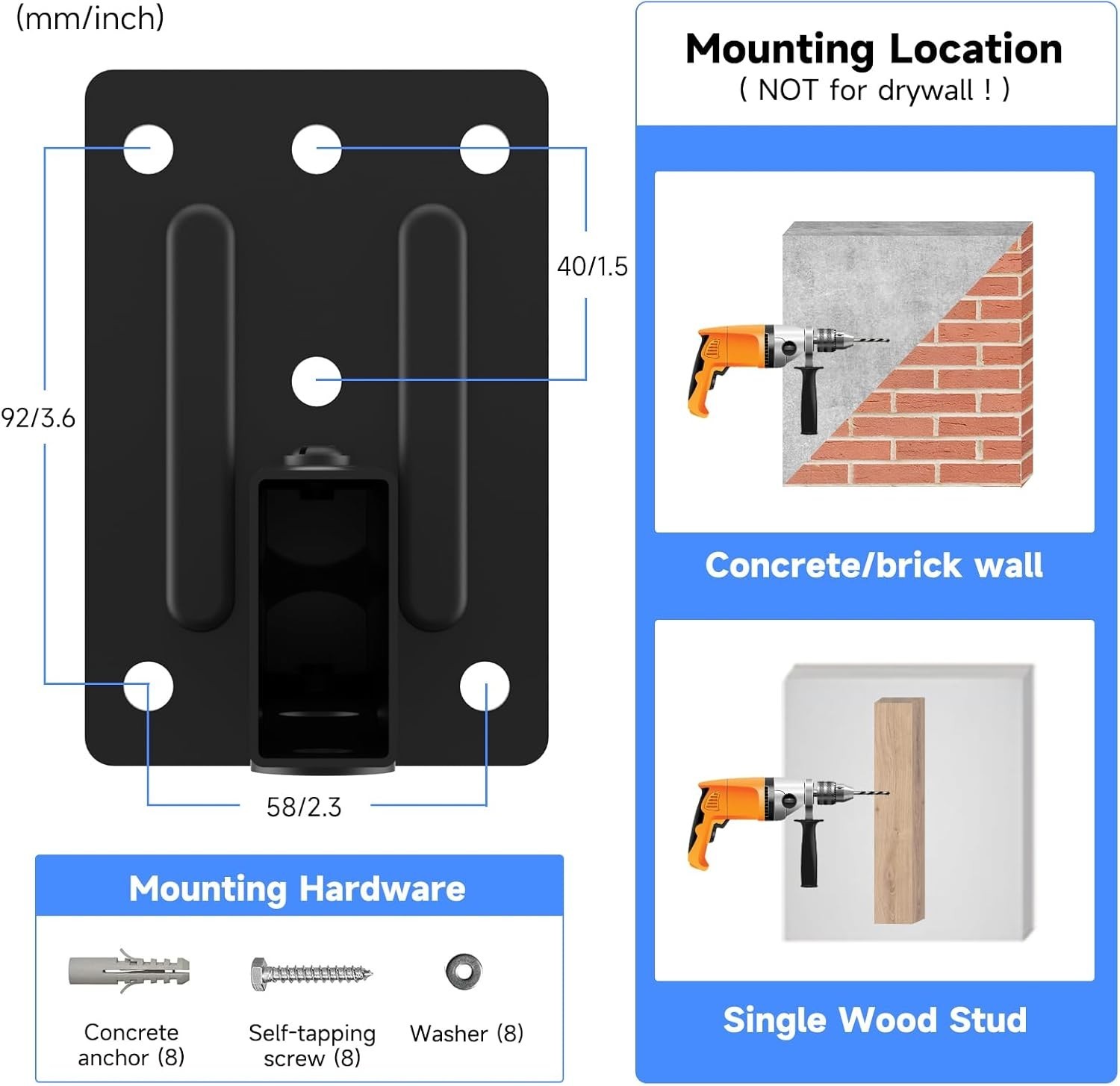 (mm/inch)

40/1.5

92/3.6

58/2.3

Mounting Hardware

Concrete anchor (8)

Self-tapping screw (8)

Washer (8)

Mounting Location
( NOT for drywall ! )

Concrete/brick wall

Single Wood Stud