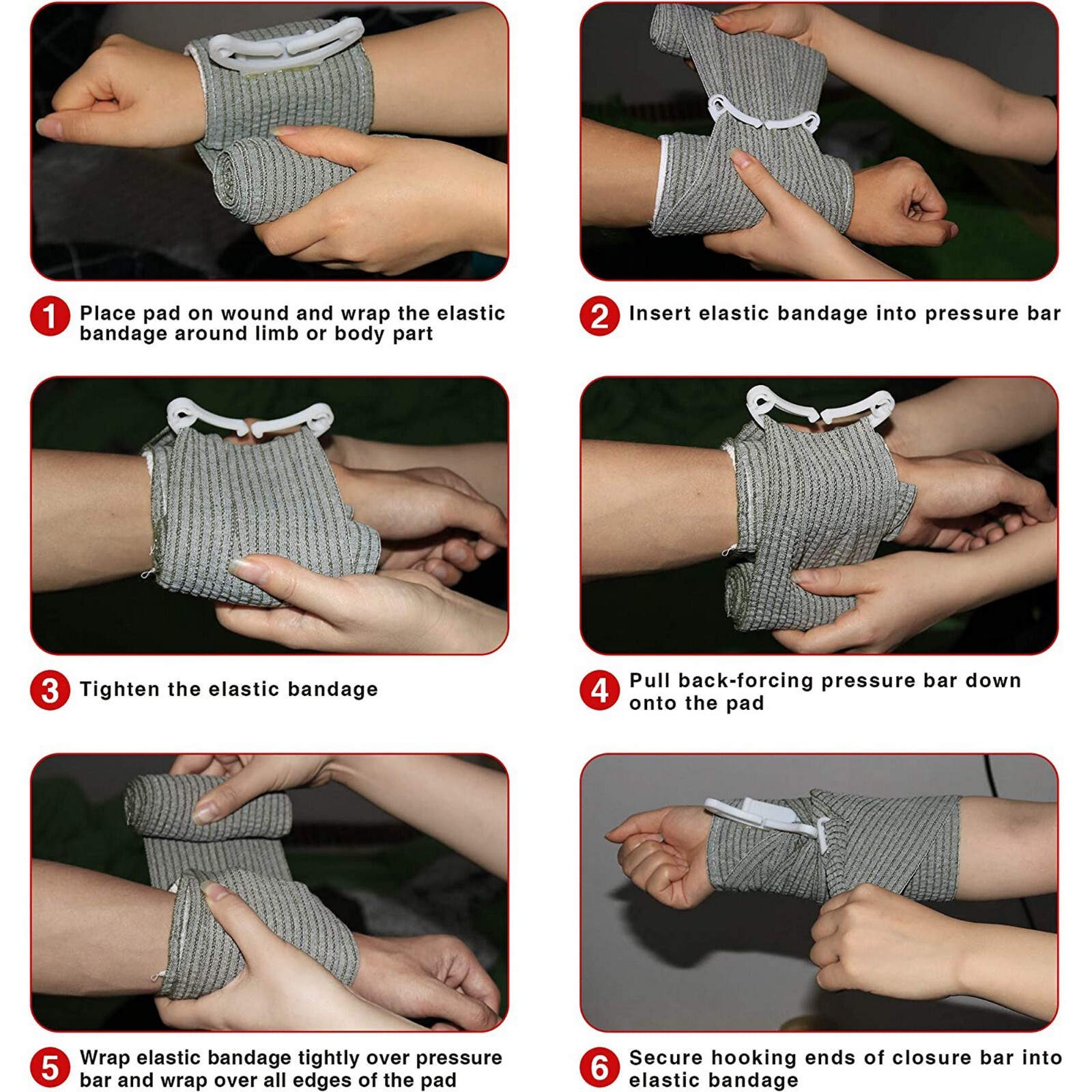 1 Place pad on wound and wrap the elastic bandage around limb or body part

2 Insert elastic bandage into pressure bar

3 Tighten the elastic bandage

4 Pull back-forcing pressure bar down onto the pad

5 Wrap elastic bandage tightly over pressure bar and wrap over all edges of the pad

6 Secure hooking ends of closure bar into elastic bandage