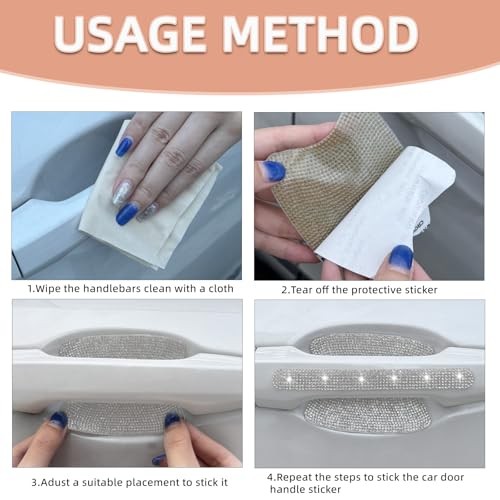 USAGE METHOD

1.Wipe the handlebars clean with a cloth

2.Tear off the protective sticker

3.Adust a suitable placement to stick it

4.Repeat the steps to stick the car door handle sticker