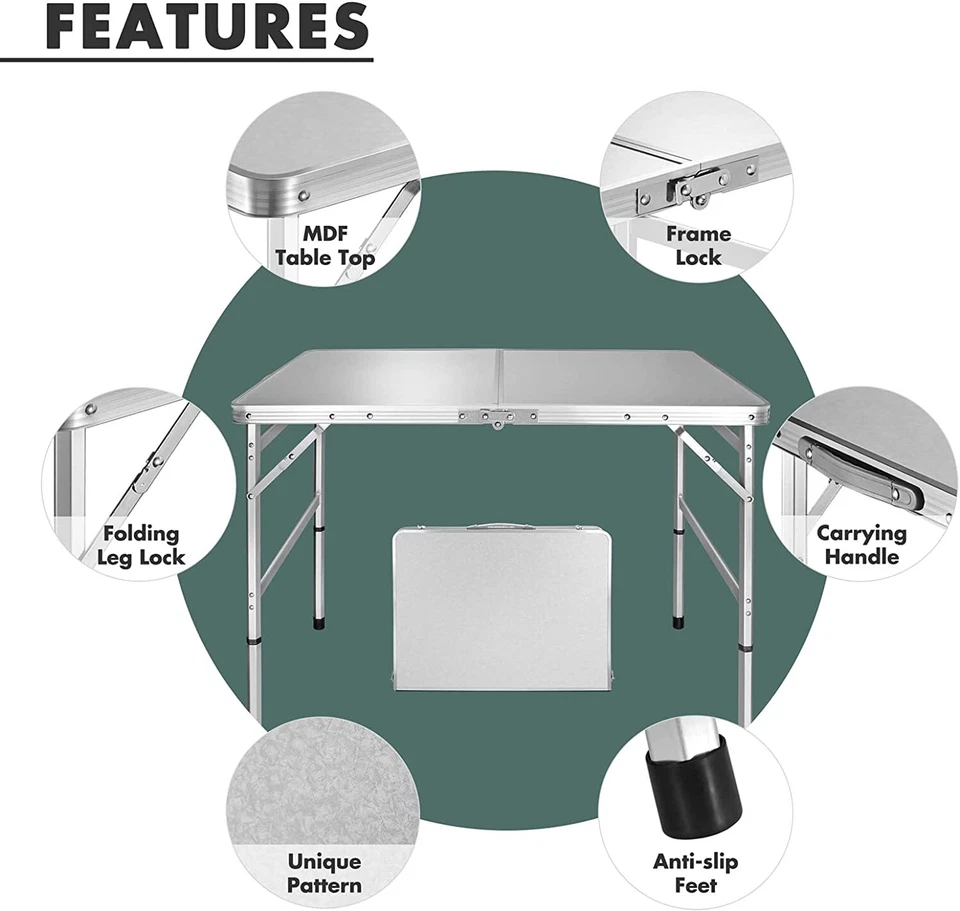 FEATURES

MDF Table Top

Frame Lock

Folding Leg Lock

Carrying Handle

Unique Pattern

Anti-slip Feet