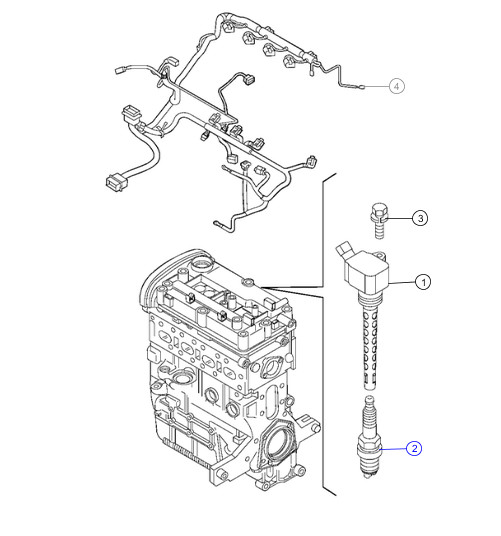 4
3
1
2