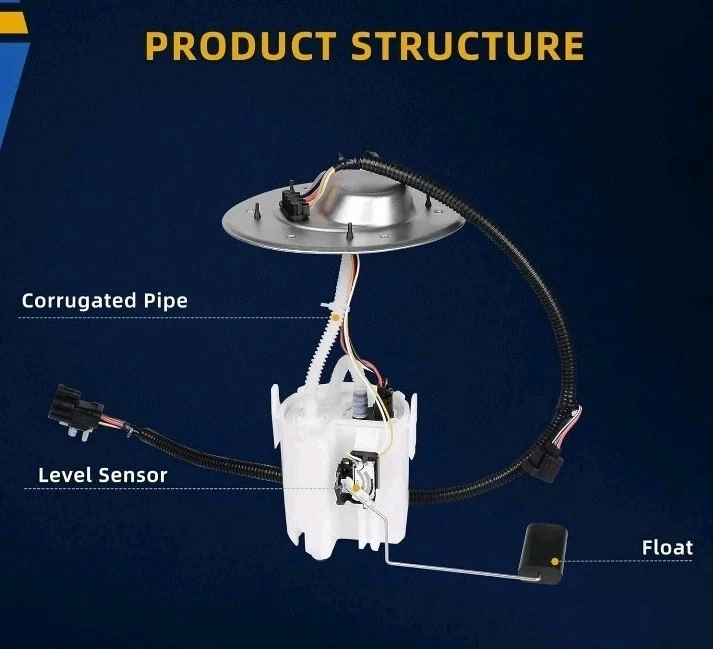 PRODUCT STRUCTURE

Corrugated Pipe

Level Sensor

Float