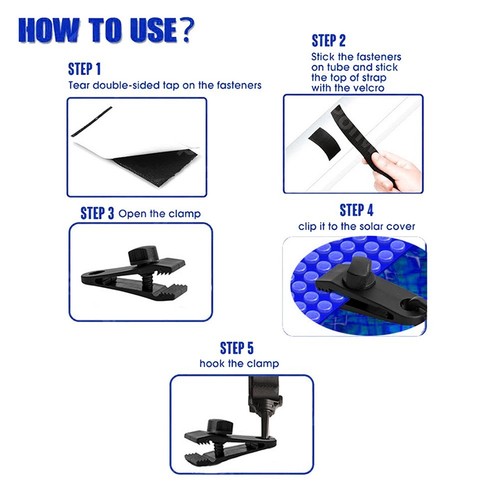 HOW TO USE?

STEP 1
Tear double-sided tap on the fasteners

STEP 2
Stick the fasteners on tube and stick the top of strap with the velcro

STEP 3 Open the clamp

STEP 4
clip it to the solar cover

STEP 5
hook the clamp