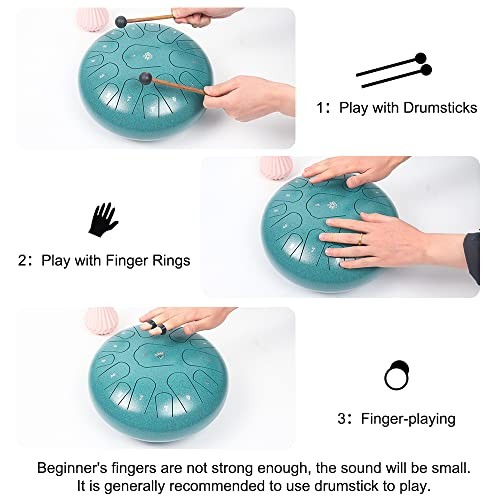 1: Play with Drumsticks

2: Play with Finger Rings

3: Finger-playing

Beginner's fingers are not strong enough, the sound will be small. It is generally recommended to use drumstick to play.