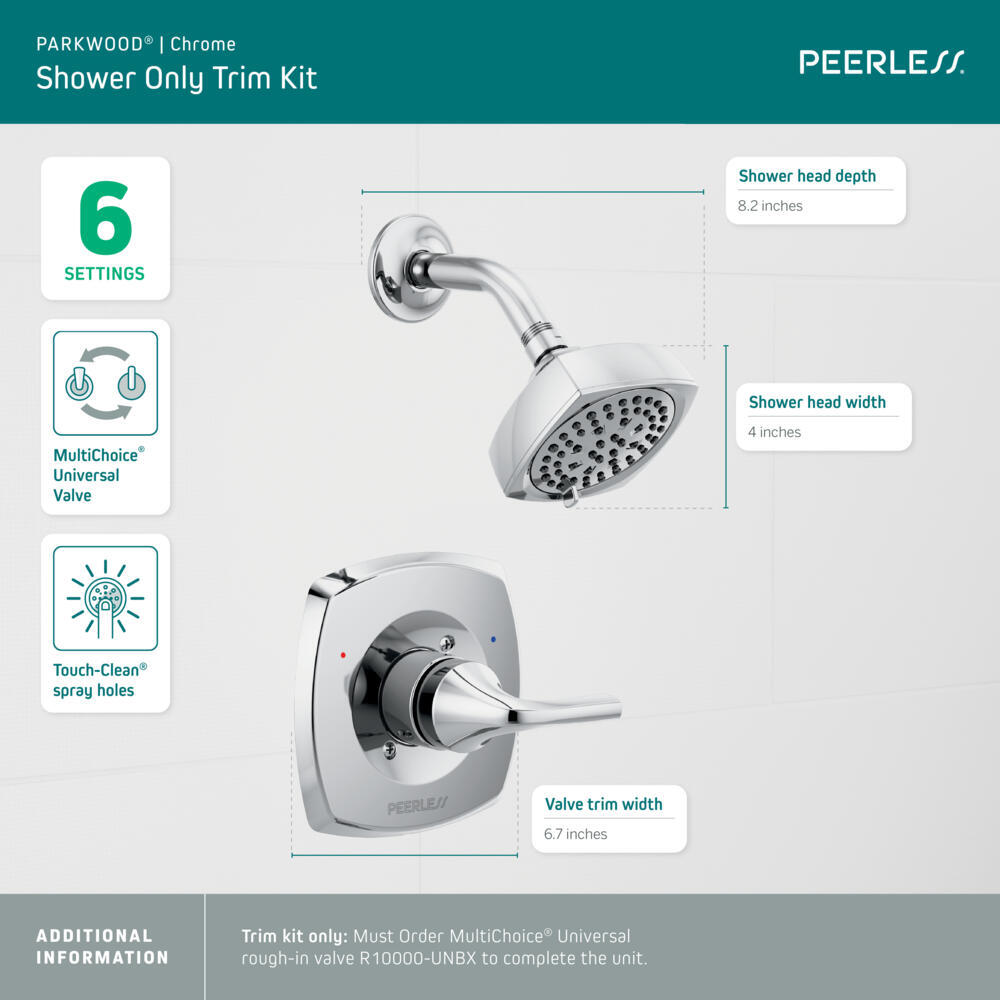 PARKWOOD® | Chrome
Shower Only Trim Kit

PEERLESS

6
SETTINGS

MultiChoice® Universal Valve

Touch-Clean® spray holes

Shower head depth
8.2 inches

Shower head width
4 inches

PEERLESS

Valve trim width
6.7 inches

ADDITIONAL INFORMATION

Trim kit only: Must Order MultiChoice® Universal rough-in valve R10000-UNBX to complete the unit.