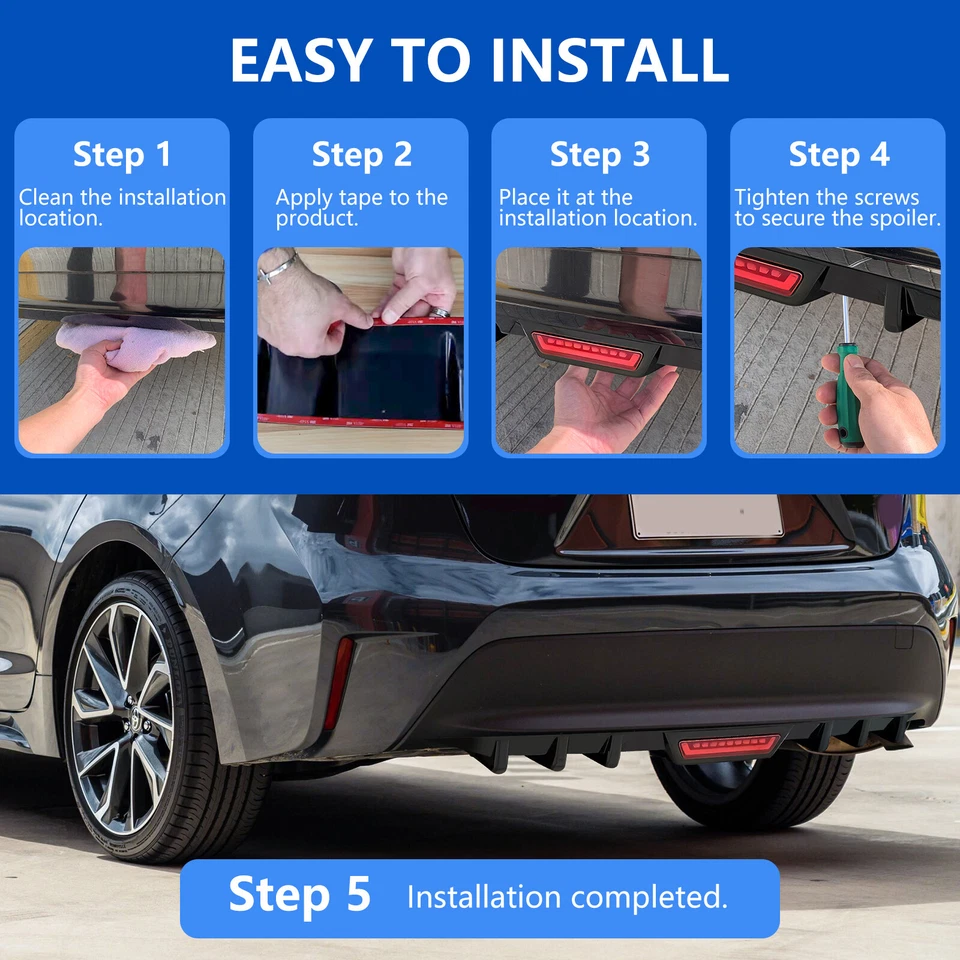 EASY TO INSTALL

Step 1
Clean the installation location.

Step 2
Apply tape to the product.

Step 3
Place it at the installation location.

Step 4
Tighten the screws to secure the spoiler.

Step 5 Installation completed.