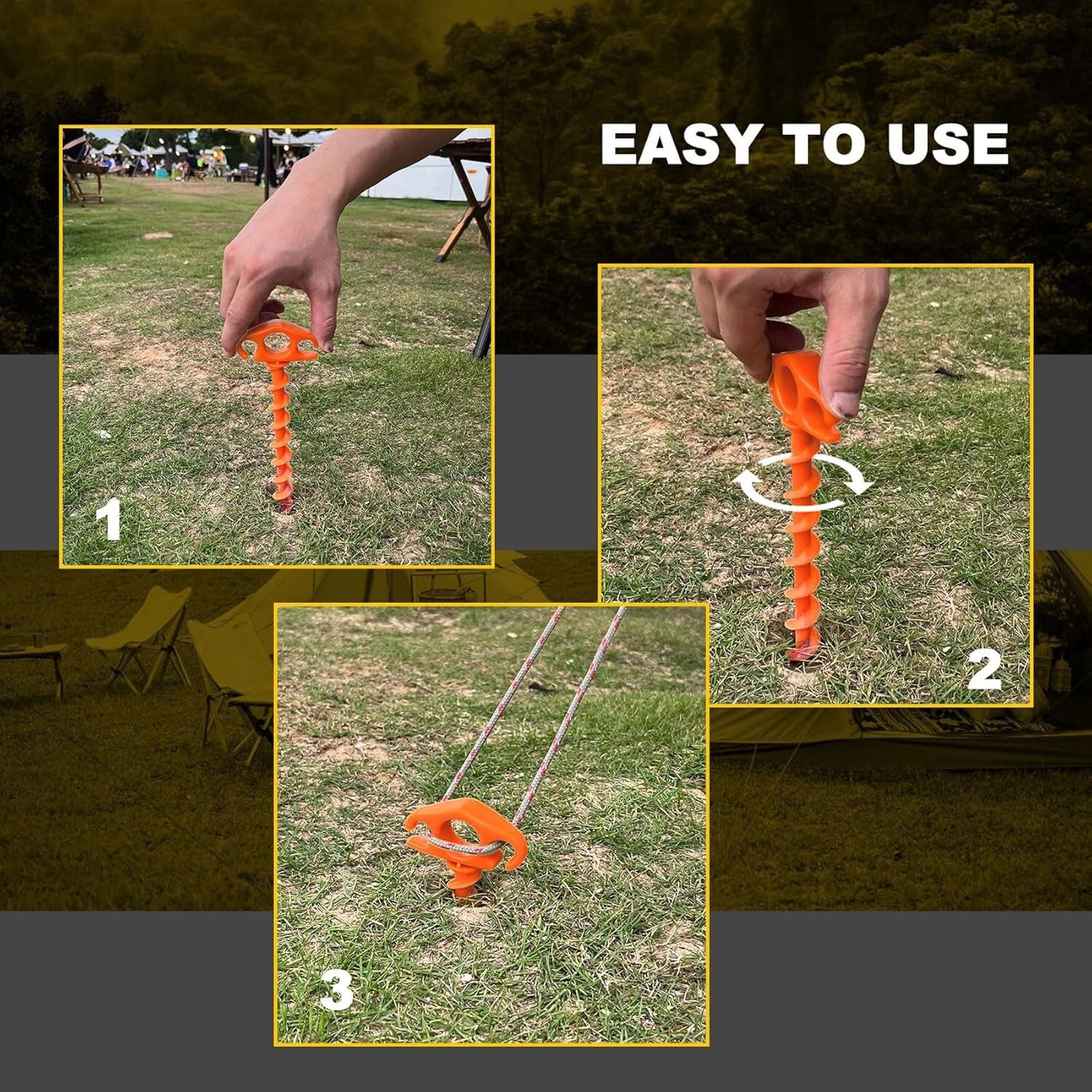 EASY TO USE

1

2

3