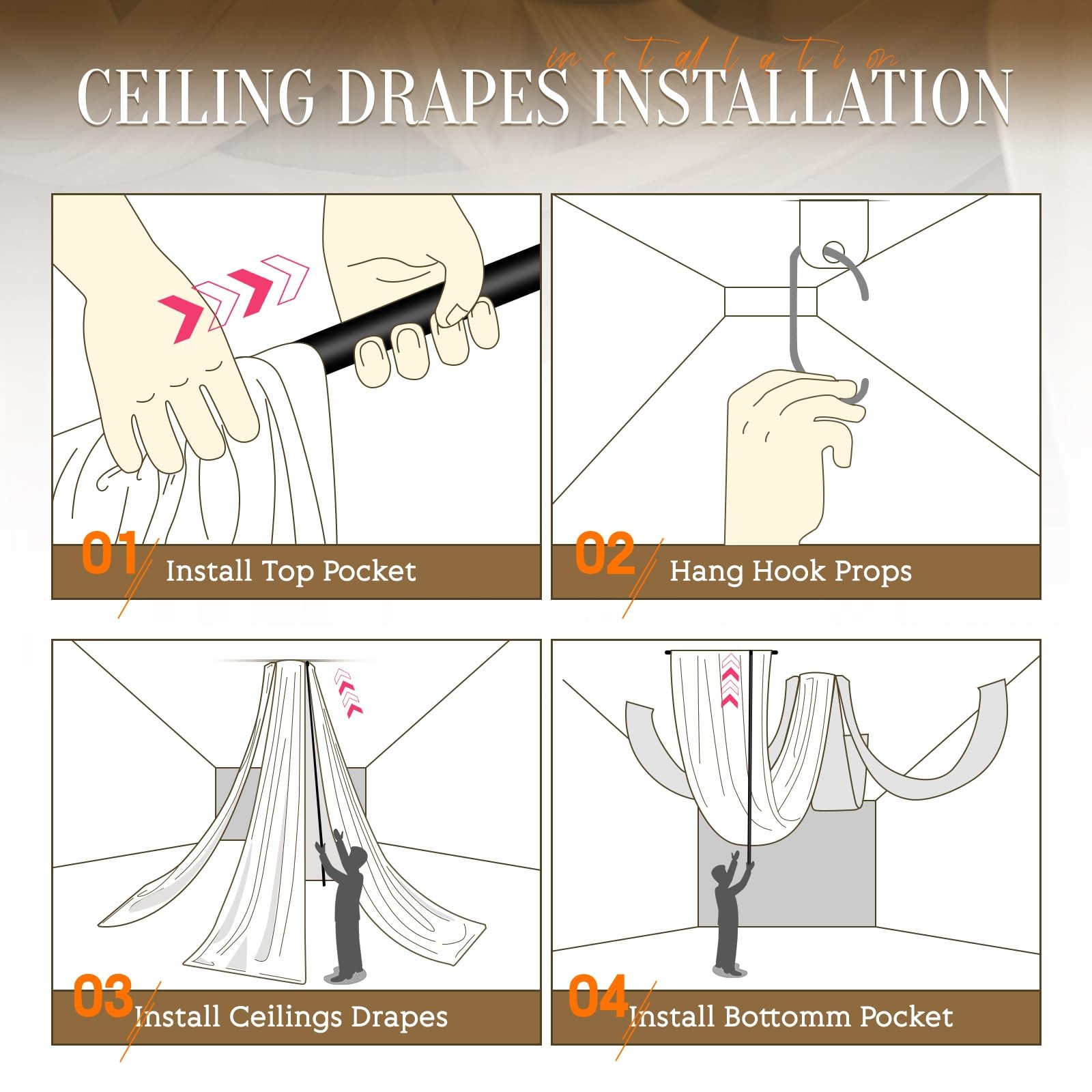 installation
CEILING DRAPES INSTALLATION

01 Install Top Pocket

02 Hang Hook Props

03 Install Ceilings Drapes

04 Install Bottomm Pocket