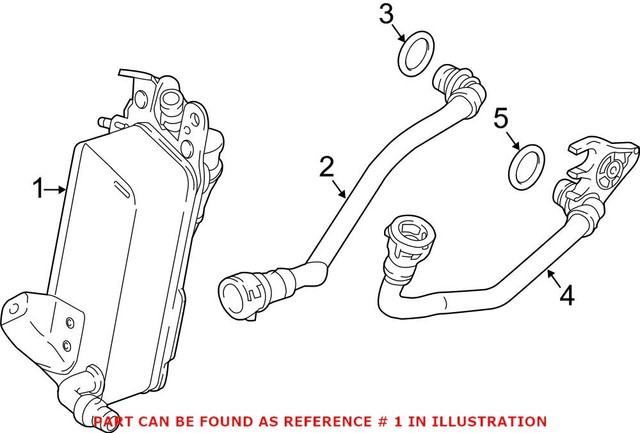 3
5
2
1
4
PART CAN BE FOUND AS REFERENCE # 1 IN ILLUSTRATION