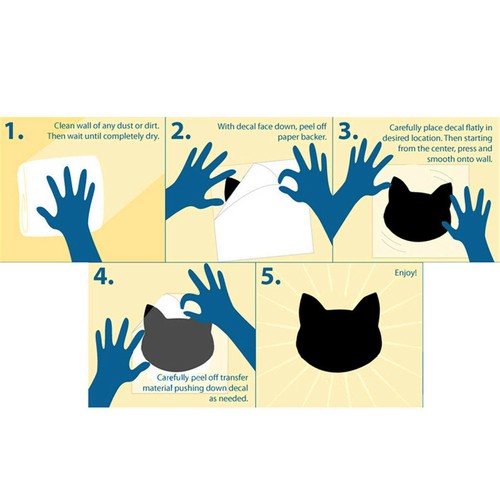 1.

Clean wall of any dust or dirt. Then wait until completely dry.

2.

With decal face down, peel off paper backer.

3.

Carefully place decal flatly in desired location. Then starting from the center, press and smooth onto wall.

4.

Carefully peel off transfer material pushing down decal as needed.

5.

Enjoy!