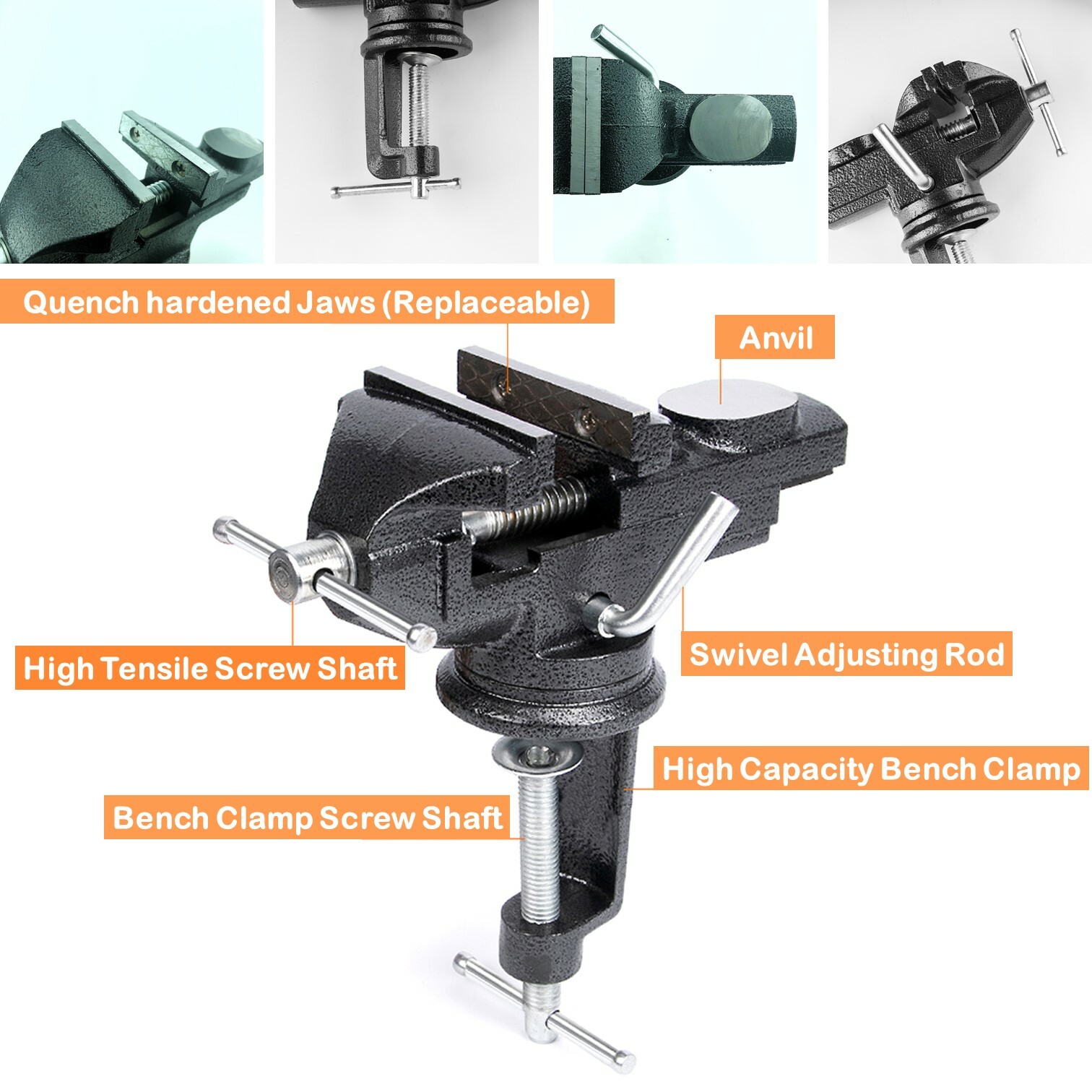 Quench hardened Jaws (Replaceable)

Anvil

High Tensile Screw Shaft

Swivel Adjusting Rod

High Capacity Bench Clamp

Bench Clamp Screw Shaft