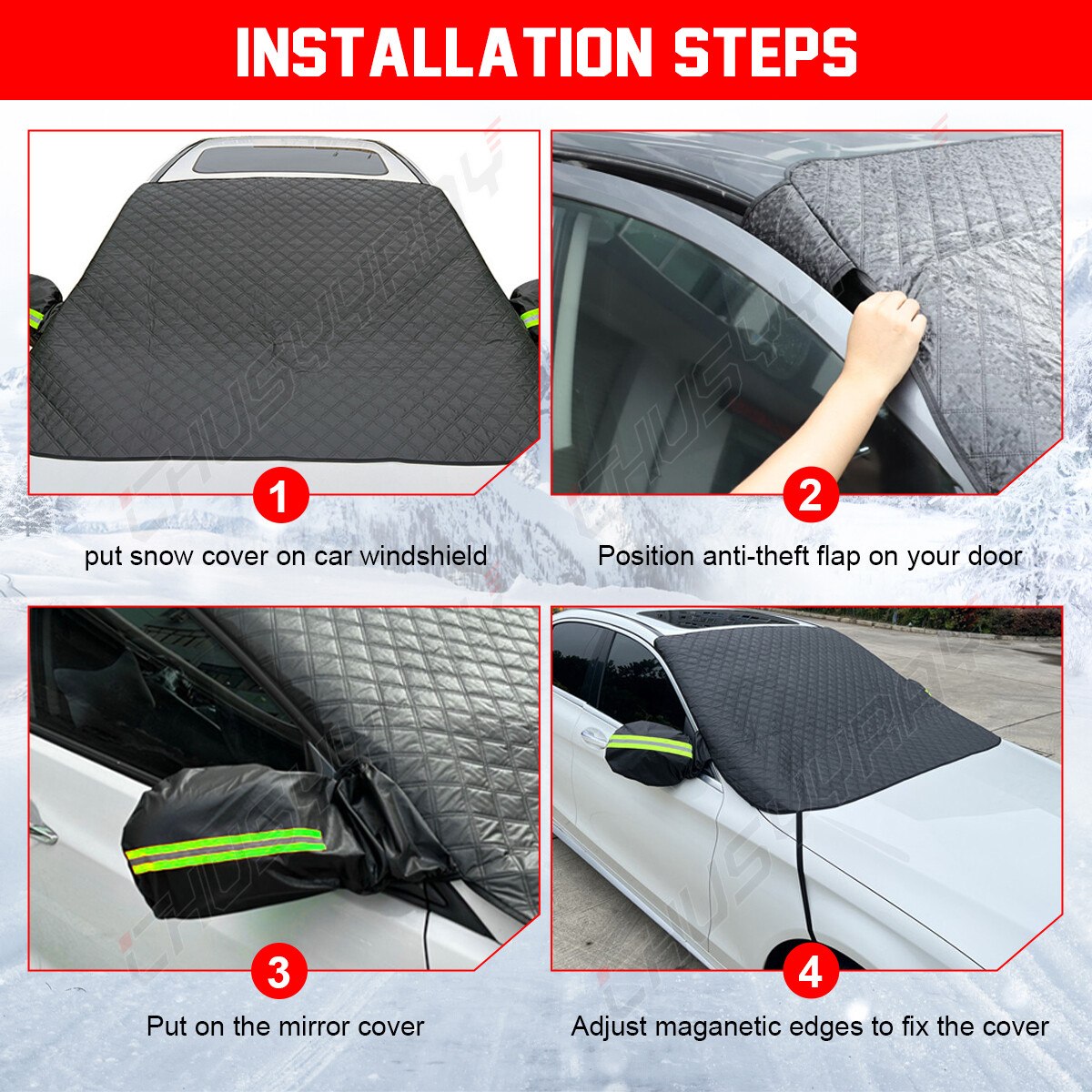 INSTALLATION STEPS

1

put snow cover on car windshield

2

Position anti-theft flap on your door

3

Put on the mirror cover

4

Adjust maganetic edges to fix the cover