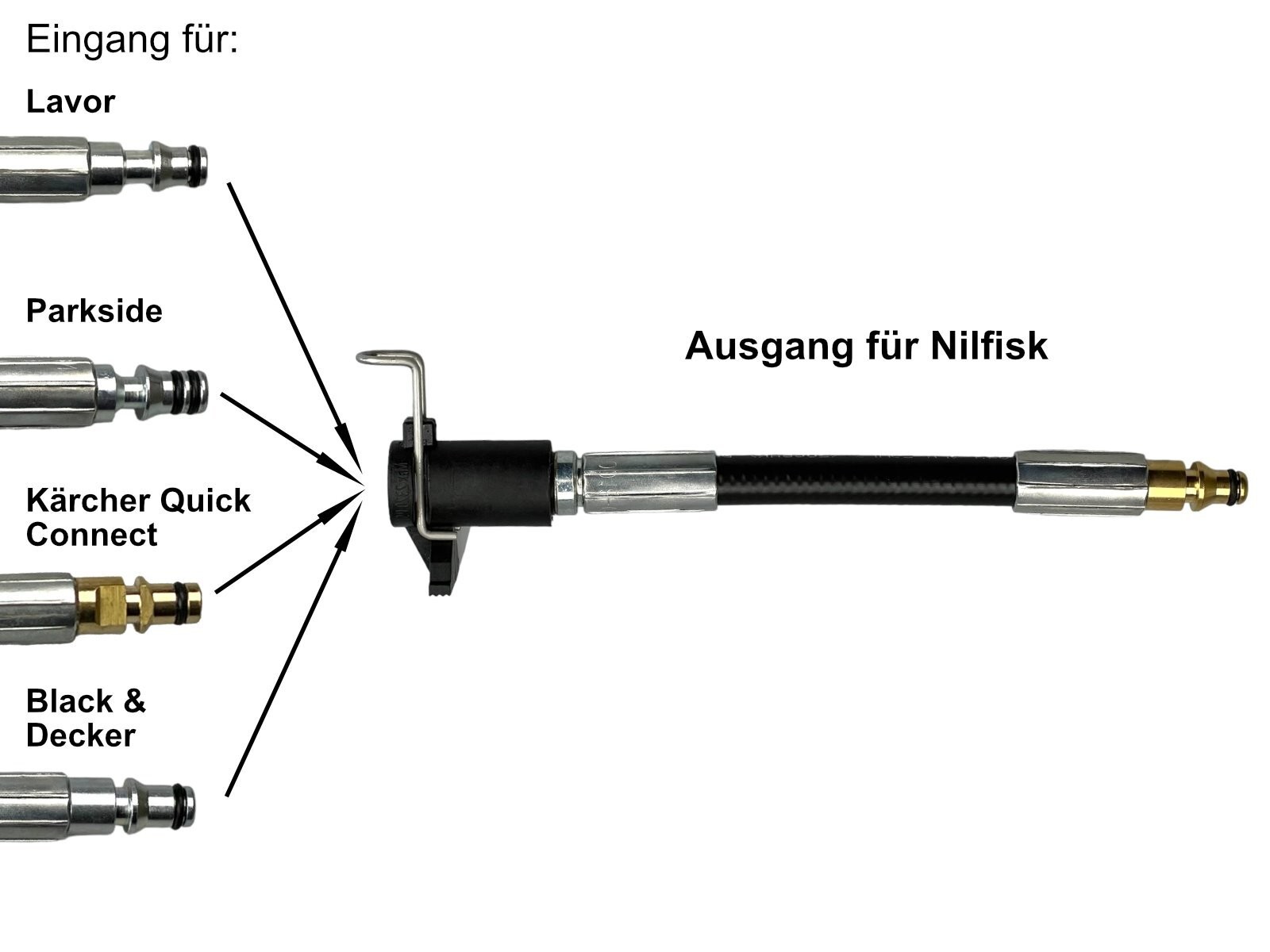 Eingang für:

Lavor

Parkside

Kärcher Quick Connect

Black & Decker

Ausgang für Nilfisk