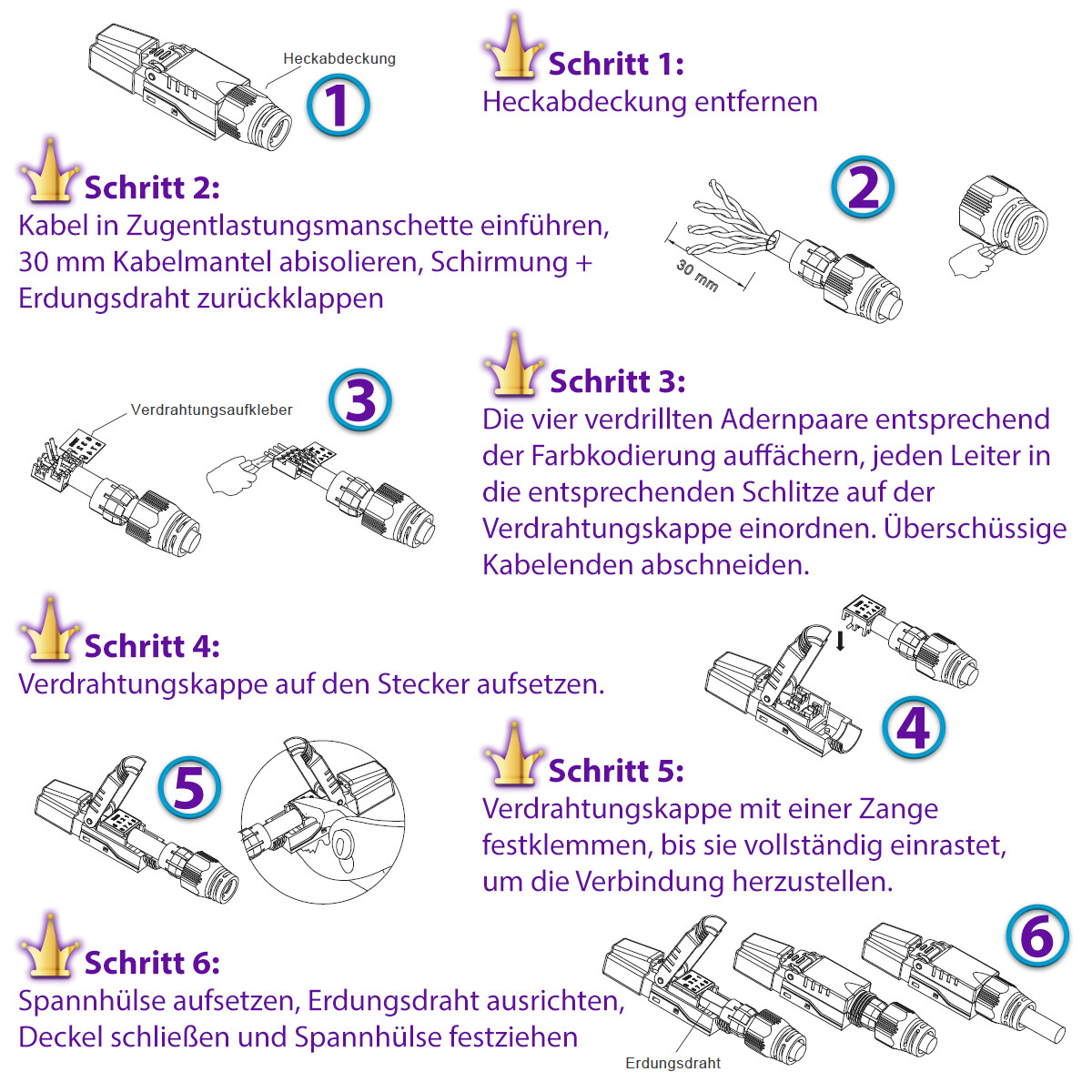 Heckabdeckung
1

Schritt 1:
Heckabdeckung entfernen

Schritt 2:
Kabel in Zugentlastungsmanschette einführen, 30 mm Kabelmantel abisolieren, Schirmung + Erdungsdraht zurückklappen

2
30 mm

Verdrahtungsaufkleber
3

Schritt 3:
Die vier verdrillten Adernpaare entsprechend der Farbkodierung auffächern, jeden Leiter in die entsprechenden Schlitze auf der Verdrahtungskappe einordnen. Überschüssige Kabelenden abschneiden.

Schritt 4:
Verdrahtungskappe auf den Stecker aufsetzen.

4

5

Schritt 5:
Verdrahtungskappe mit einer Zange festklemmen, bis sie vollständig einrastet, um die Verbindung herzustellen.

Schritt 6:
Spannhülse aufsetzen, Erdungsdraht ausrichten, Deckel schließen und Spannhülse festziehen

6
Erdungsdraht