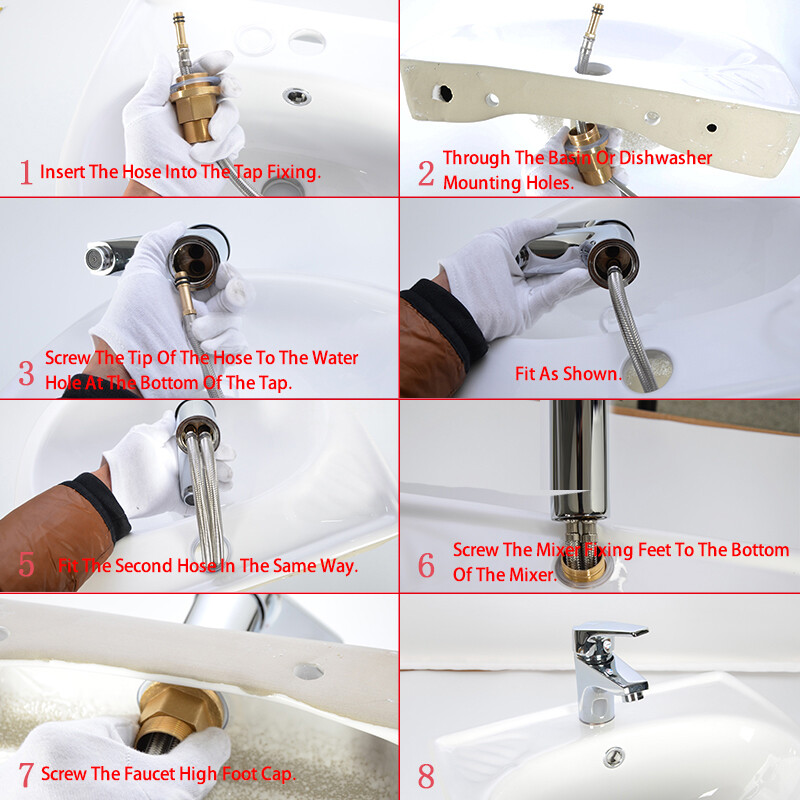 1 Insert The Hose Into The Tap Fixing.

2 Through The Basin Or Dishwasher Mounting Holes.

3 Screw The Tip Of The Hose To The Water Hole At The Bottom Of The Tap.

Fit As Shown.

5 Fit The Second Hose In The Same Way.

6 Screw The Mixer Fixing Feet To The Bottom Of The Mixer.

7 Screw The Faucet High Foot Cap.

8