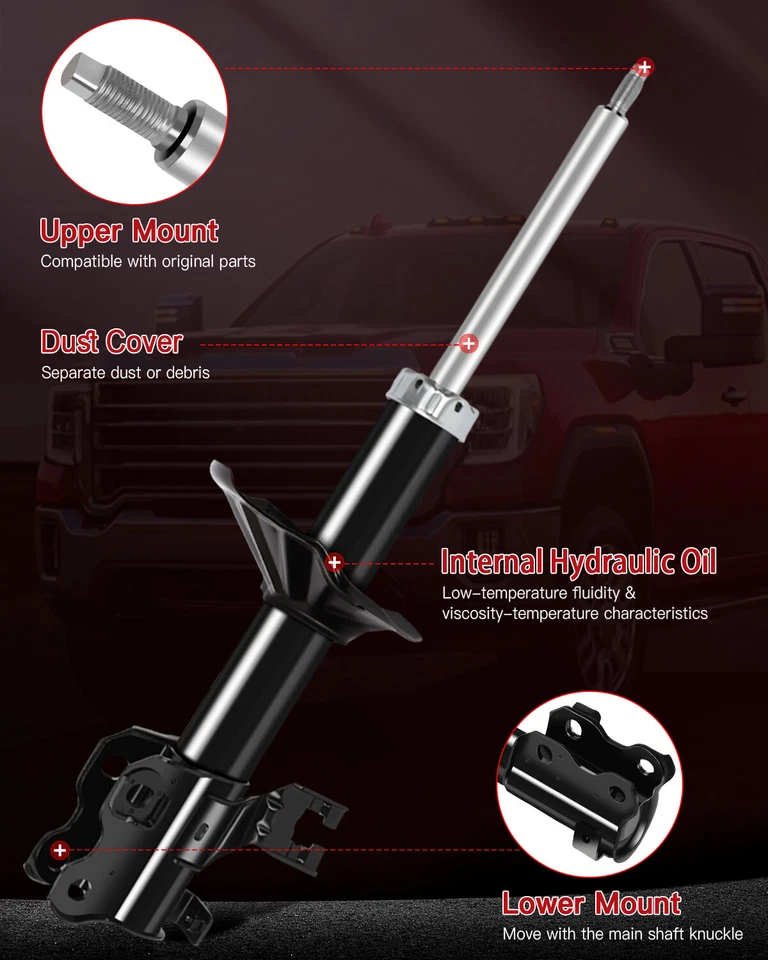 Upper Mount
Compatible with original parts

Dust Cover
Separate dust or debris

Internal Hydraulic Oil
Low-temperature fluidity & viscosity-temperature characteristics

Lower Mount
Move with the main shaft knuckle