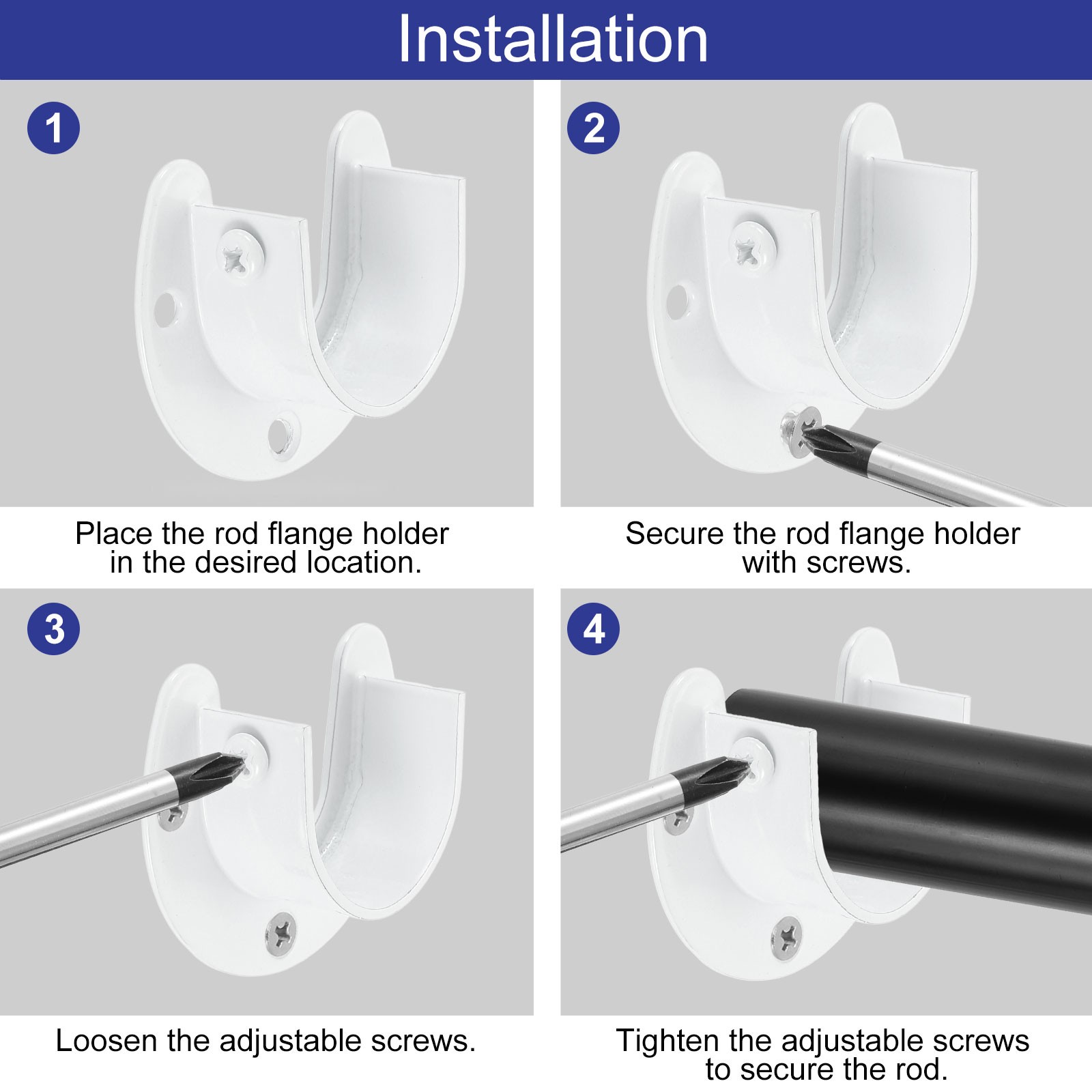 Installation

1

Place the rod flange holder in the desired location.

2

Secure the rod flange holder with screws.

3

Loosen the adjustable screws.

4

Tighten the adjustable screws to secure the rod.