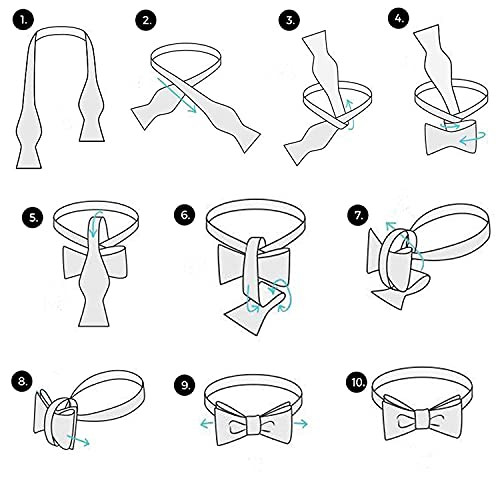 1.

2.

3.

4.

5.

6.

7.

8.

9.

10.