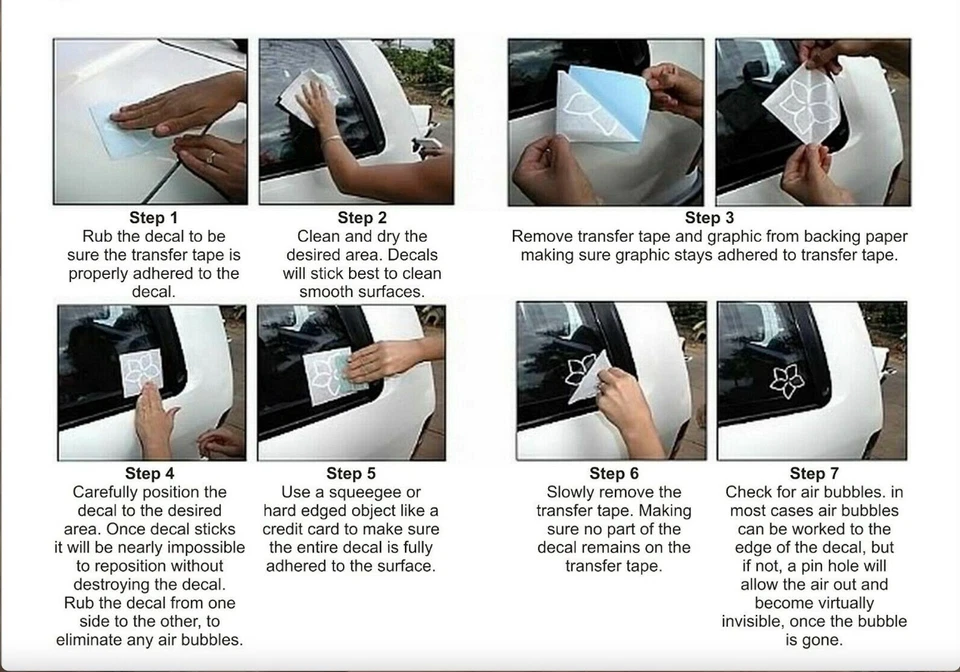 Step 1
Rub the decal to be sure the transfer tape is properly adhered to the decal.

Step 2
Clean and dry the desired area. Decals will stick best to clean smooth surfaces.

Step 3
Remove transfer tape and graphic from backing paper making sure graphic stays adhered to transfer tape.

Step 4
Carefully position the decal to the desired area. Once decal sticks it will be nearly impossible to reposition without destroying the decal. Rub the decal from one side to the other, to eliminate any air bubbles.

Step 5
Use a squeegee or hard edged object like a credit card to make sure the entire decal is fully adhered to the surface.

Step 6
Slowly remove the transfer tape. Making sure no part of the decal remains on the transfer tape.

Step 7
Check for air bubbles. in most cases air bubbles can be worked to the edge of the decal, but if not, a pin hole will allow the air out and become virtually invisible, once the bubble is gone.