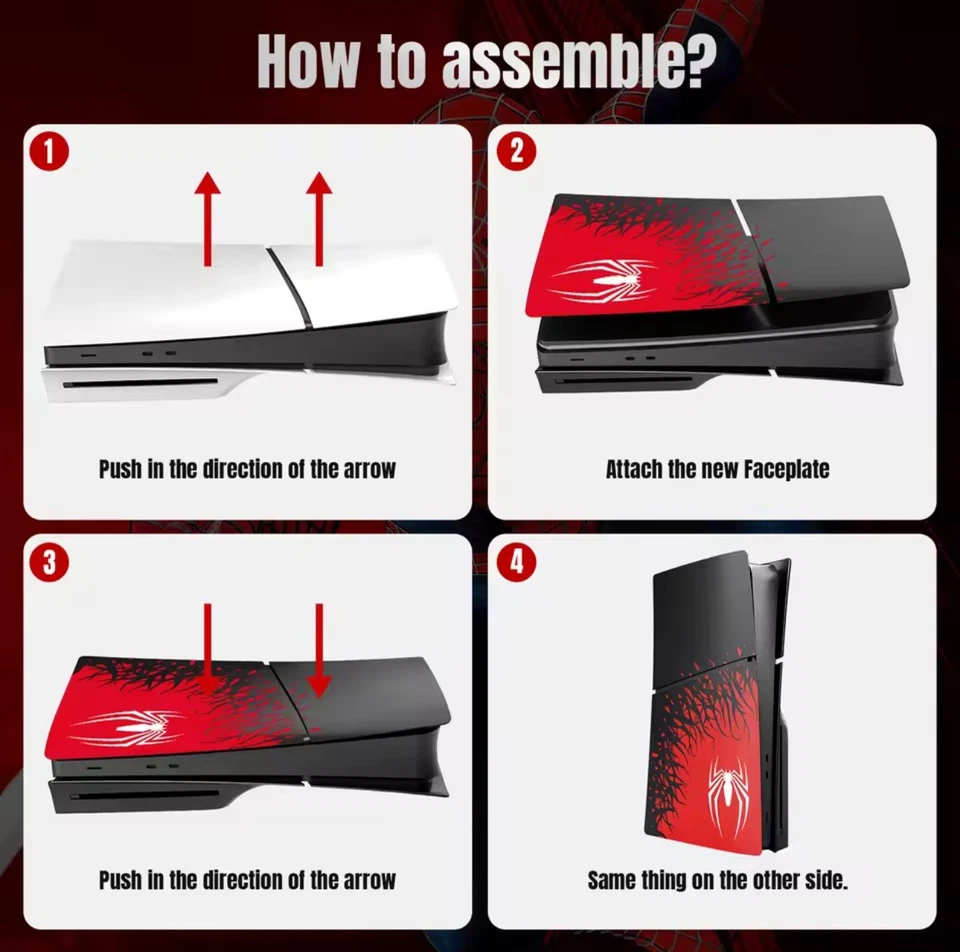 How to assemble?

1

Push in the direction of the arrow

2

Attach the new Faceplate

3

Push in the direction of the arrow

4

Same thing on the other side.