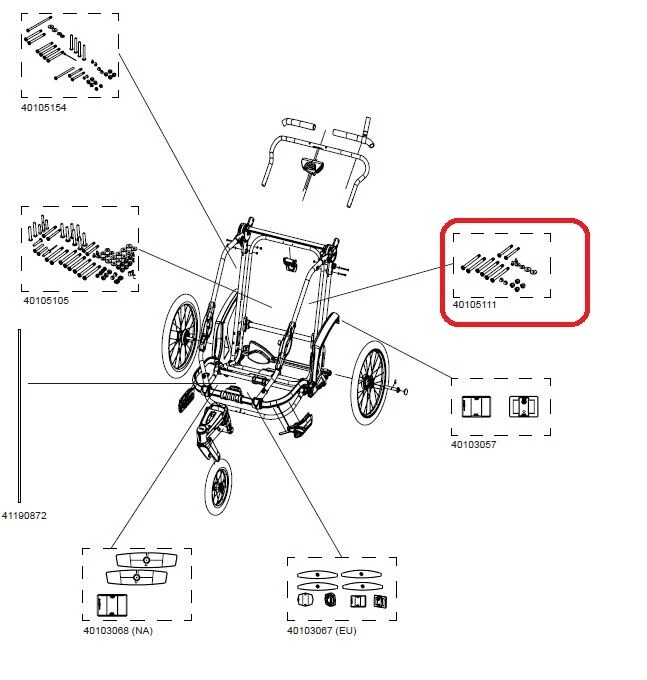 40105154

40105105

40105111

40103057

41190872

40103068 (NA)

40103067 (EU)